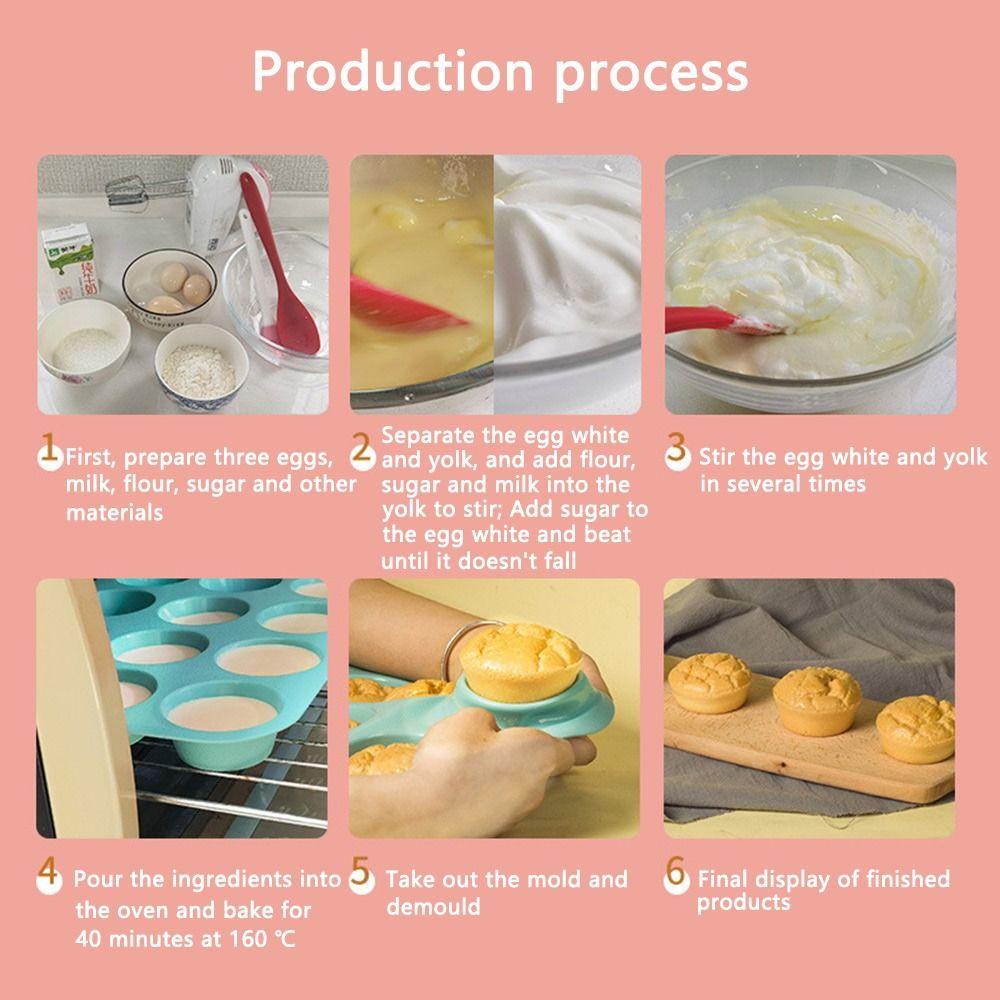 Production process

1 First, prepare three eggs, milk, flour, sugar and other materials

2 Separate the egg white and yolk, and add flour, sugar and milk into the yolk to stir; Add sugar to the egg white and beat until it doesn't fall

3 Stir the egg white and yolk in several times

4 Pour the ingredients into the oven and bake for 40 minutes at 160 ℃

5 Take out the mold and demould

6 Final display of finished products