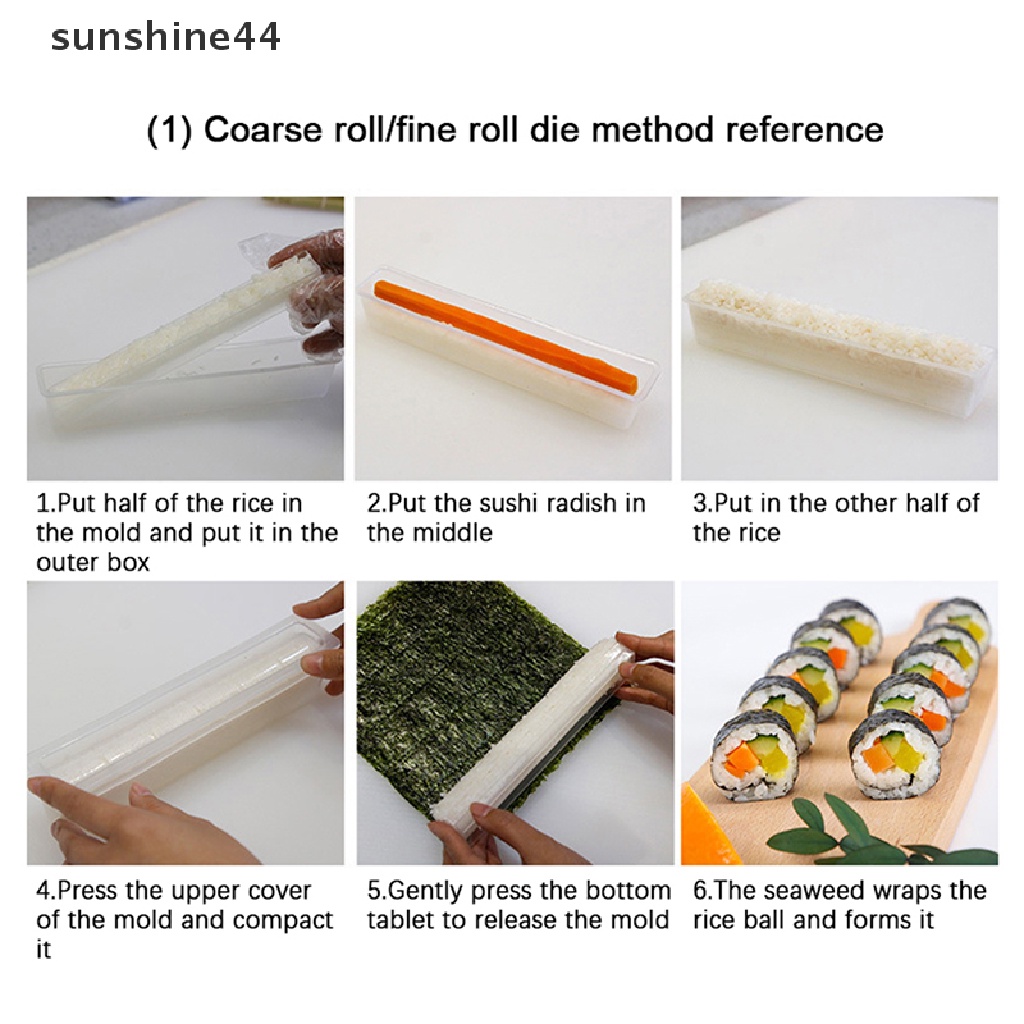 sunshine44

(1) Coarse roll/fine roll die method reference

1.Put half of the rice in the mold and put it in the outer box

2.Put the sushi radish in the middle

3.Put in the other half of the rice

4.Press the upper cover of the mold and compact it

5.Gently press the bottom tablet to release the mold

6.The seaweed wraps the rice ball and forms it