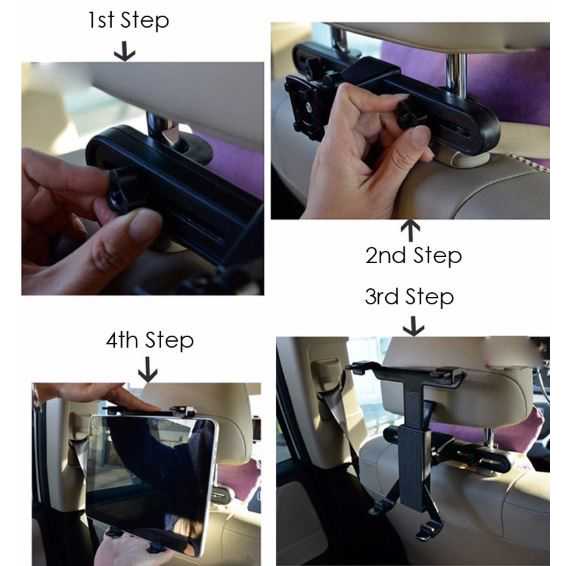 1st Step

2nd Step

3rd Step

4th Step