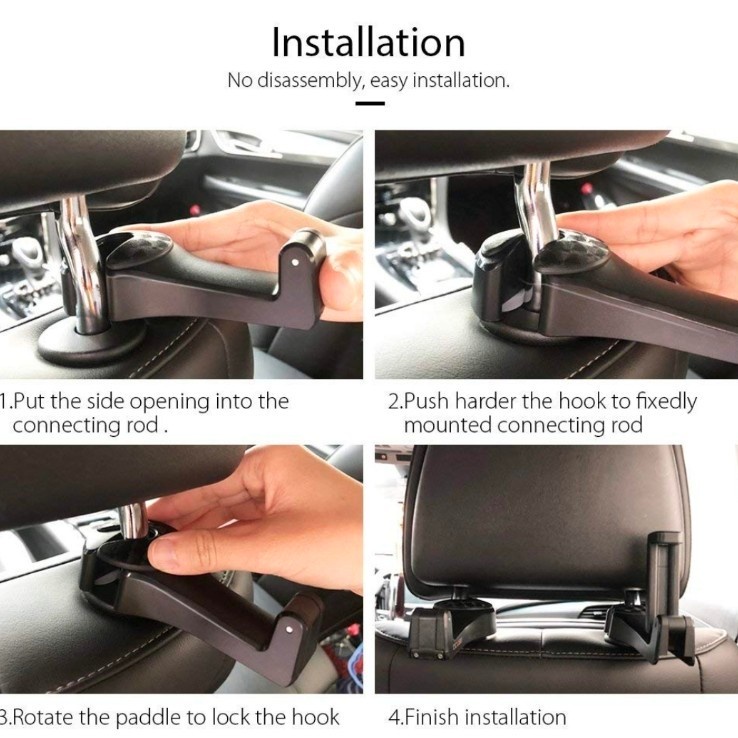 Installation

No disassembly, easy installation.

1.Put the side opening into the connecting rod .

2.Push harder the hook to fixedly mounted connecting rod

3.Rotate the paddle to lock the hook

4.Finish installation