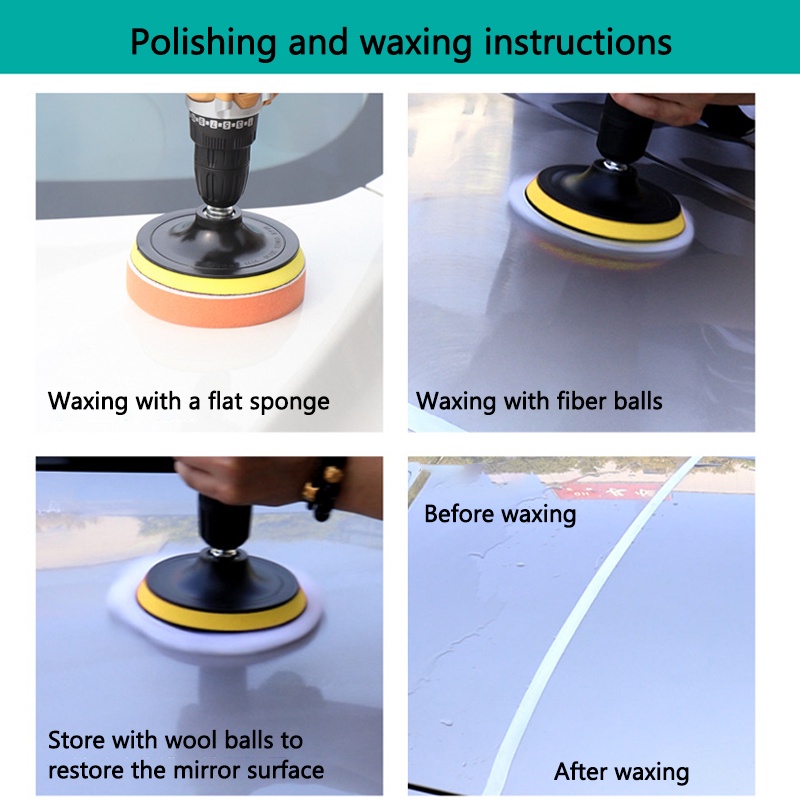 Polishing and waxing instructions

Waxing with a flat sponge

Waxing with fiber balls

Store with wool balls to restore the mirror surface

Before waxing

After waxing