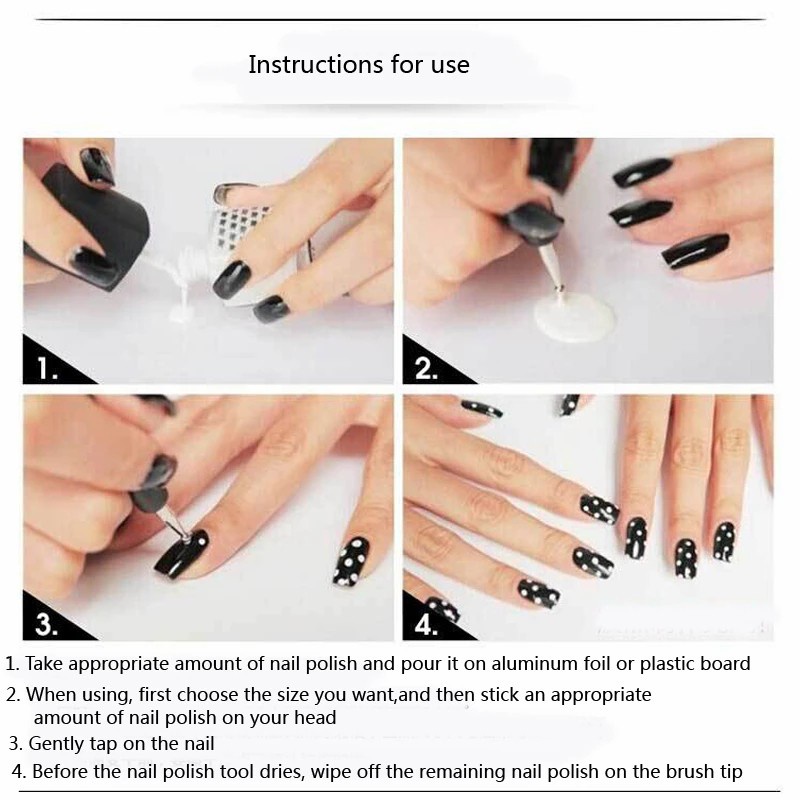 Instructions for use

1.

2.

3.

4.

1. Take appropriate amount of nail polish and pour it on aluminum foil or plastic board

2. When using, first choose the size you want,and then stick an appropriate amount of nail polish on your head

3. Gently tap on the nail

4. Before the nail polish tool dries, wipe off the remaining nail polish on the brush tip