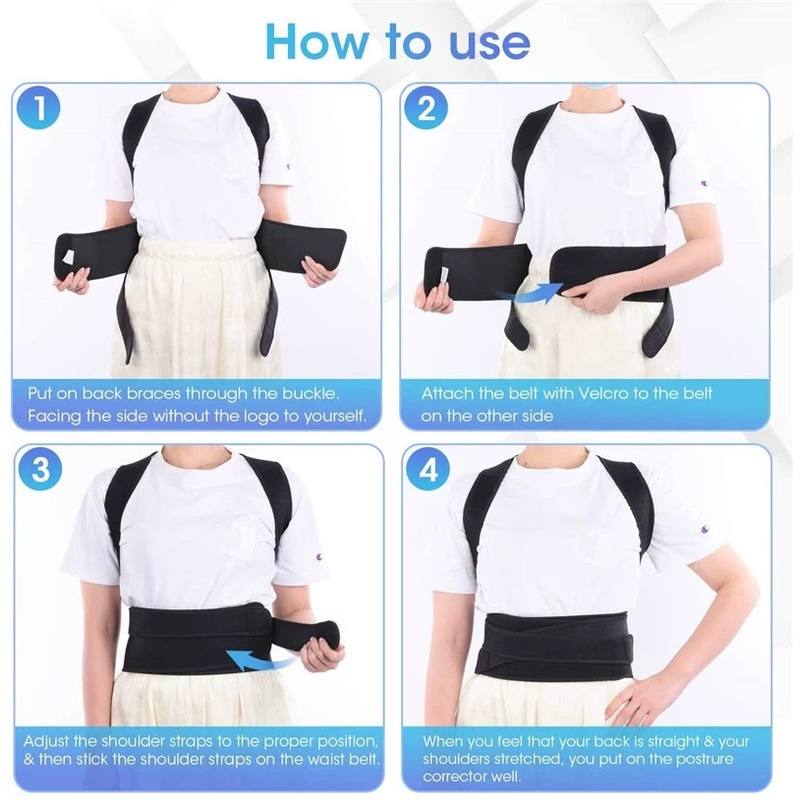 How to use

1

Put on back braces through the buckle. Facing the side without the logo to yourself.

2

Attach the belt with Velcro to the belt on the other side

3

Adjust the shoulder straps to the proper position, & then stick the shoulder straps on the waist belt.

4

When you feel that your back is straight & your shoulders stretched, you put on the posture corrector well.