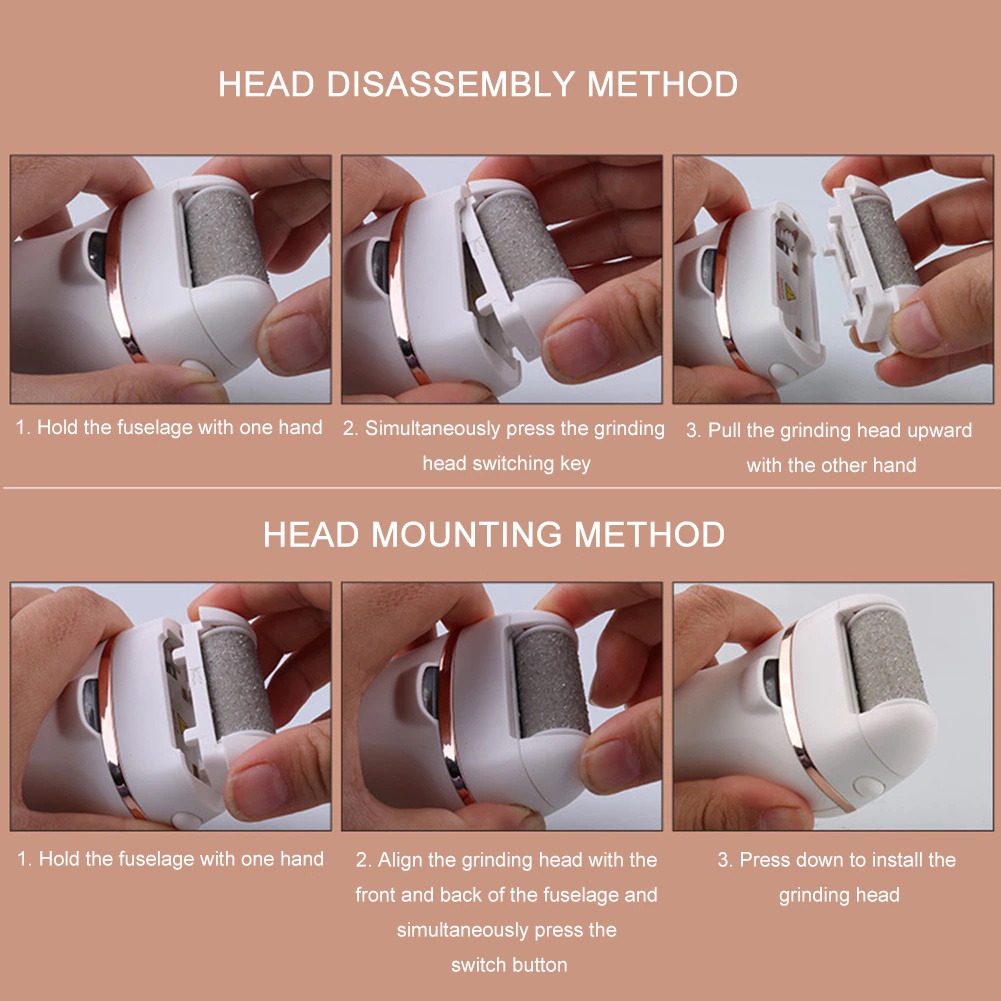 HEAD DISASSEMBLY METHOD

1. Hold the fuselage with one hand

2. Simultaneously press the grinding head switching key

3. Pull the grinding head upward with the other hand

HEAD MOUNTING METHOD

1. Hold the fuselage with one hand

2. Align the grinding head with the front and back of the fuselage and simultaneously press the switch button

3. Press down to install the grinding head