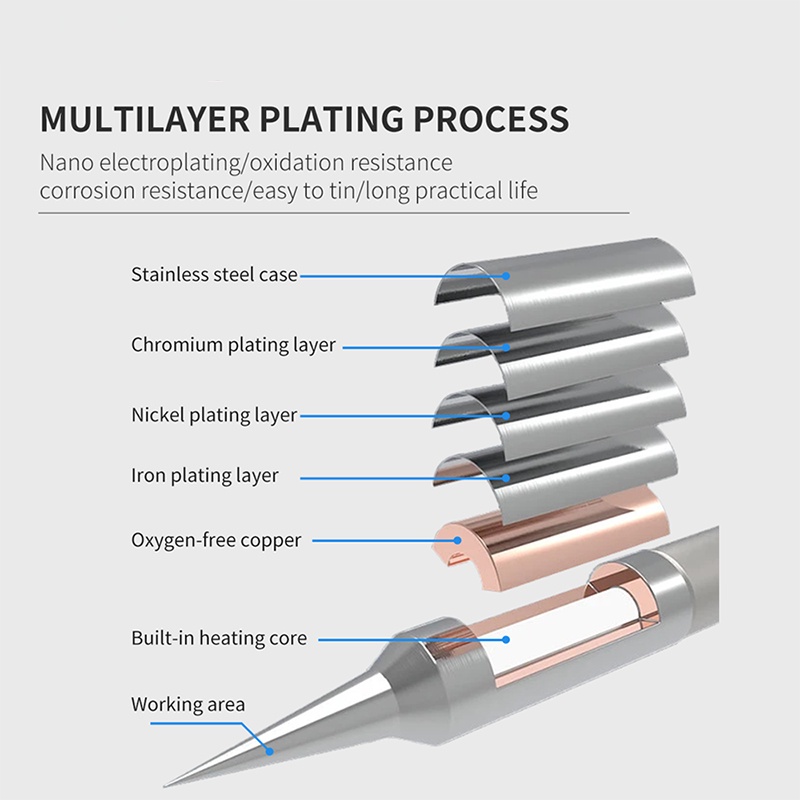 MULTILAYER PLATING PROCESS

Nano electroplating/oxidation resistance corrosion resistance/easy to tin/long practical life

Stainless steel case

Chromium plating layer

Nickel plating layer

Iron plating layer

Oxygen-free copper

Built-in heating core

Working area