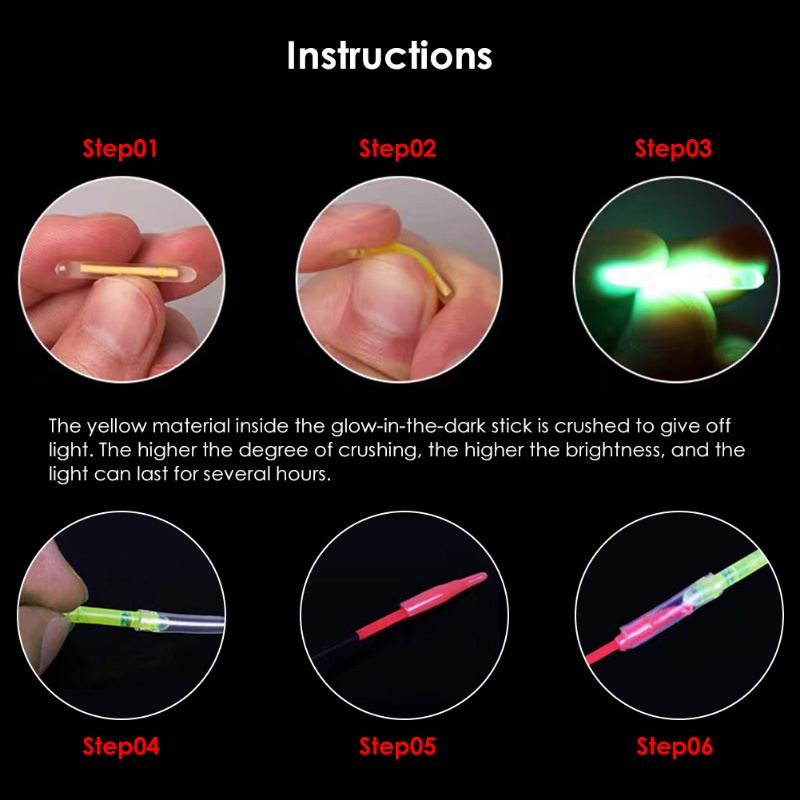 Instructions

Step01

Step02

Step03

The yellow material inside the glow-in-the-dark stick is crushed to give off light. The higher the degree of crushing, the higher the brightness, and the light can last for several hours.

Step04

Step05

Step06