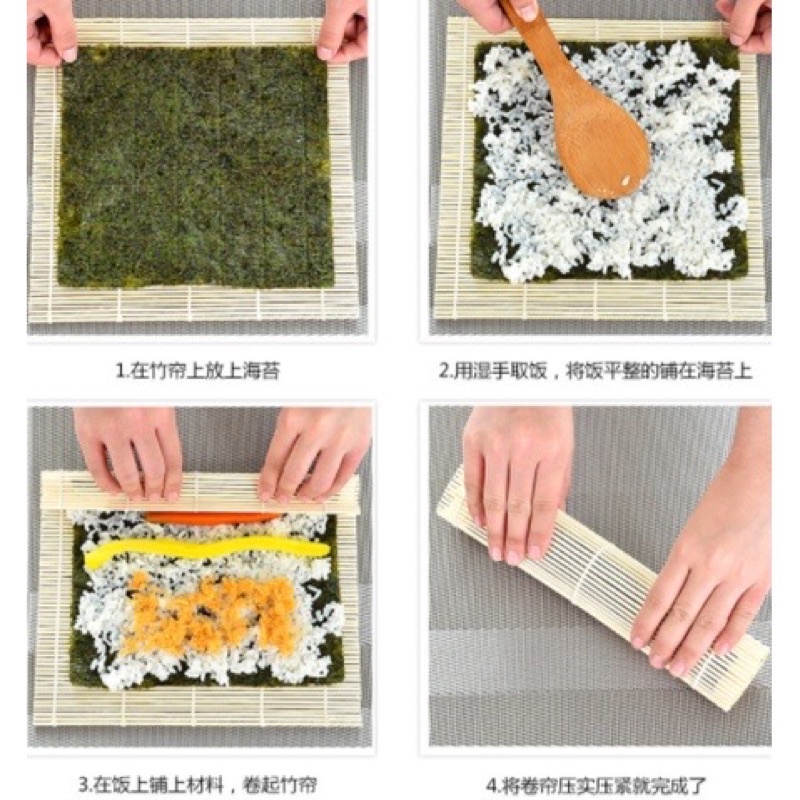 1.在竹帘上放上海苔

2.用湿手取饭，将饭平整的铺在海苔上

3.在饭上铺上材料，卷起竹帘

4.将卷帘压实压紧就完成了