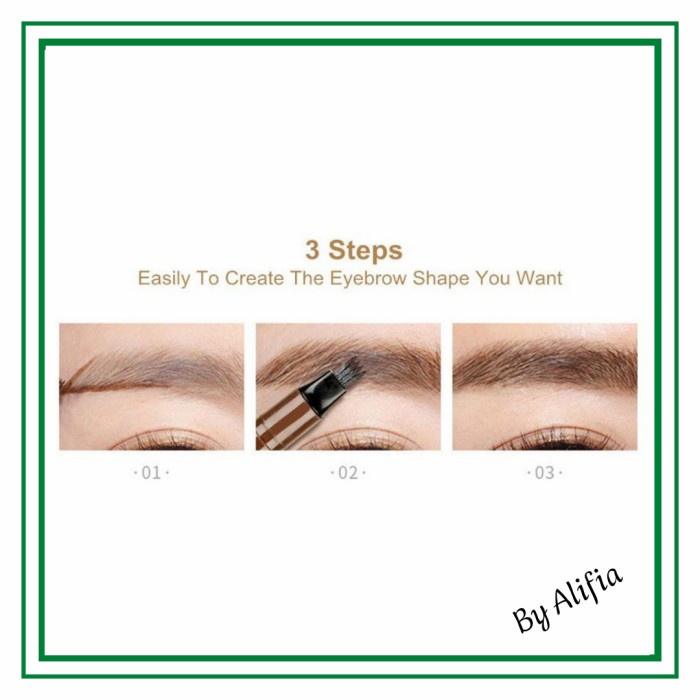 3 Steps
Easily To Create The Eyebrow Shape You Want

·01·

·02·

·03·

By Alifia