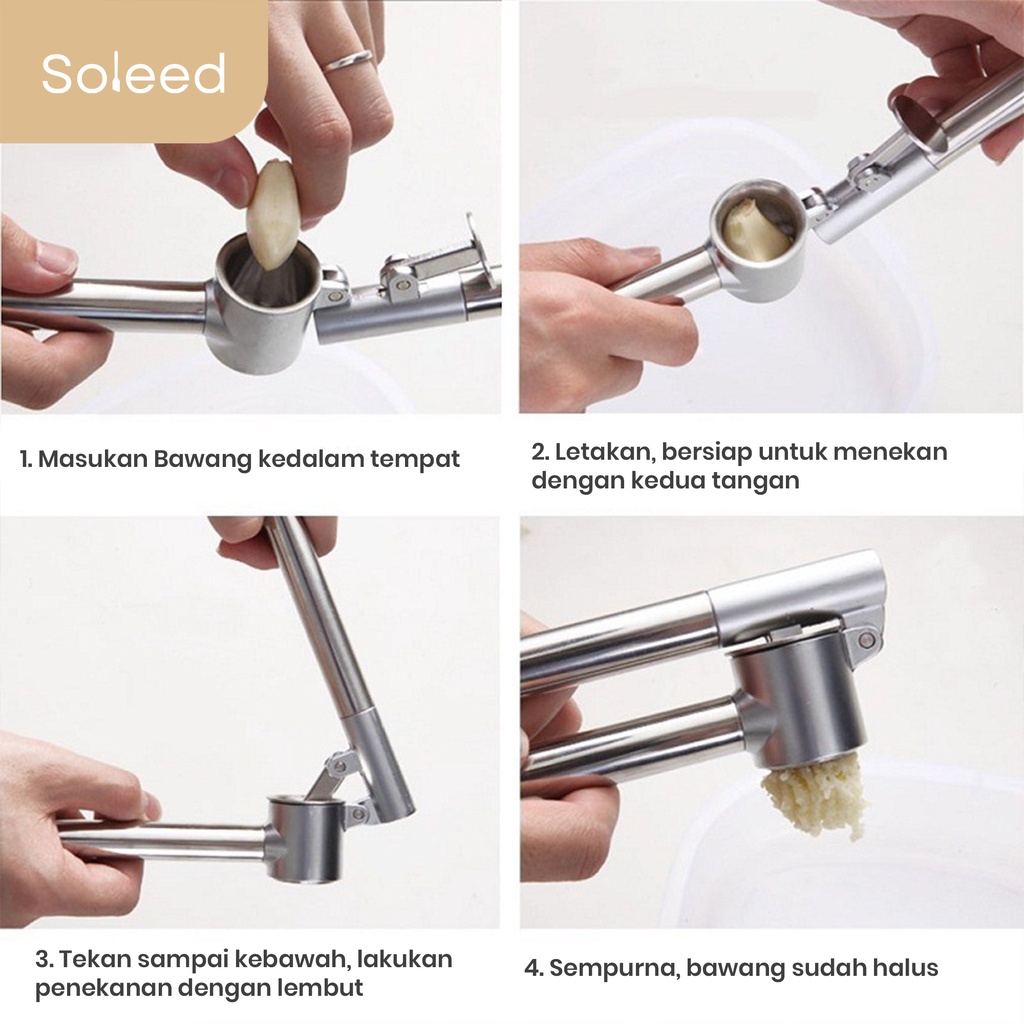 Soleed

1. Masukan Bawang kedalam tempat

2. Letakan, bersiap untuk menekan dengan kedua tangan

3. Tekan sampai kebawah, lakukan penekanan dengan lembut

4. Sempurna, bawang sudah halus