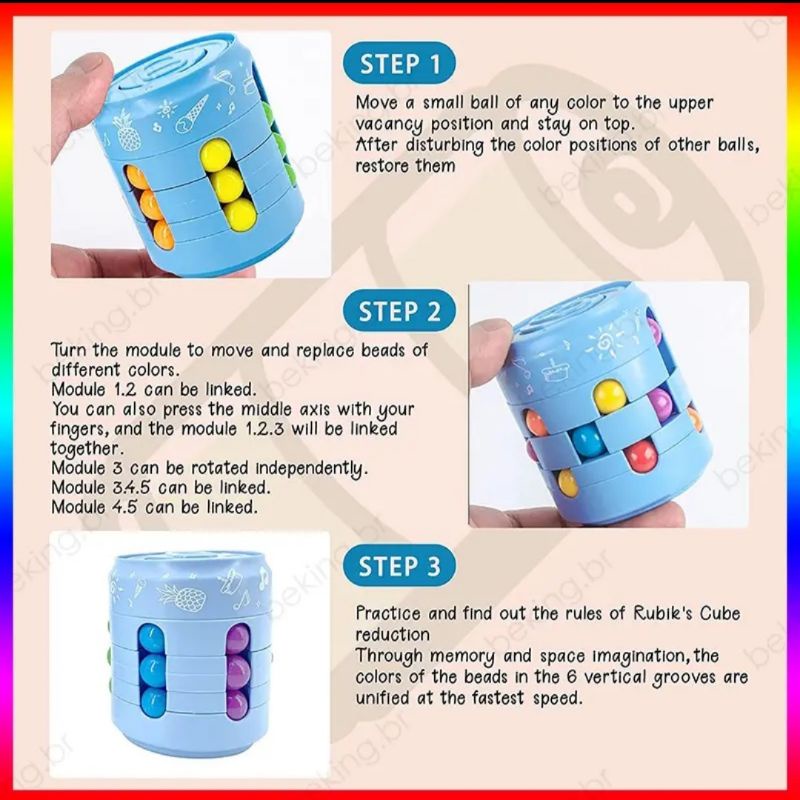 STEP 1

Move a small ball of any color to the upper vacancy position and stay on top.
After disturbing the color positions of other balls, restore them

STEP 2

Turn the module to move and replace beads of different colors.
Module 1.2 can be linked.
You can also press the middle axis with your fingers, and the module 1.2.3 will be linked together.
Module 3 can be rotated independently.
Module 3.4.5 can be linked.
Module 4.5 can be linked.

STEP 3

Practice and find out the rules of Rubik's Cube reduction
Through memory and space imagination, the colors of the beads in the 6 vertical grooves are unified at the fastest speed.

beking.br