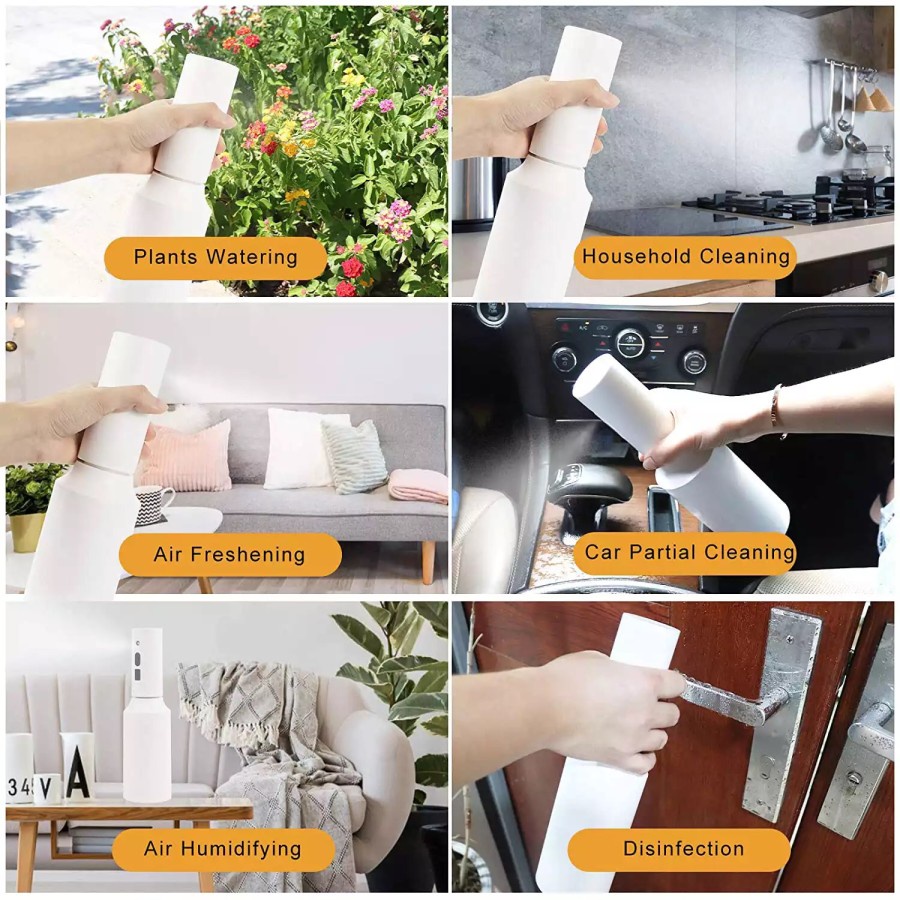 Plants Watering

Household Cleaning

Air Freshening

Car Partial Cleaning

345 V A

Air Humidifying

Disinfection