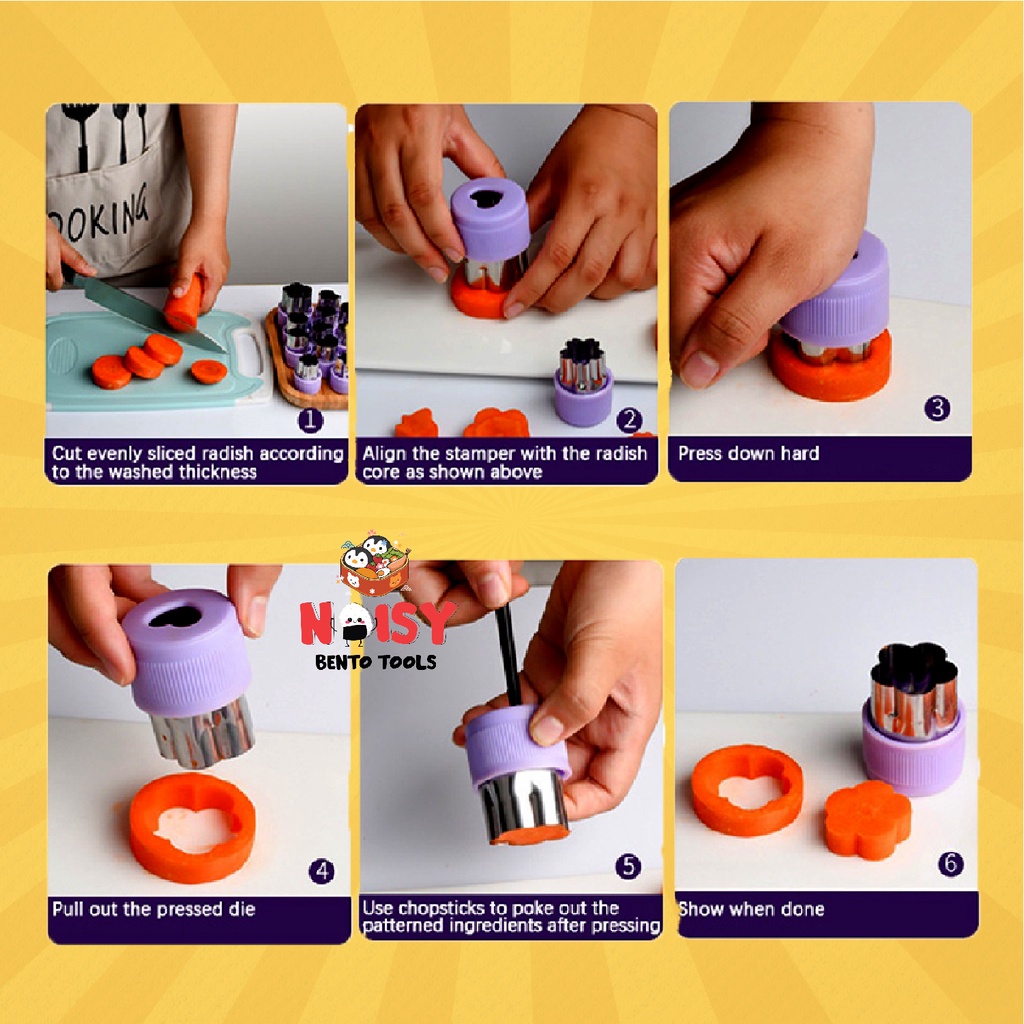 OOKING

1

Cut evenly sliced radish according to the washed thickness

2

Align the stamper with the radish core as shown above

3

Press down hard

NOISY
BENTO TOOLS

4

Pull out the pressed die

5

Use chopsticks to poke out the patterned ingredients after pressing

6

Show when done