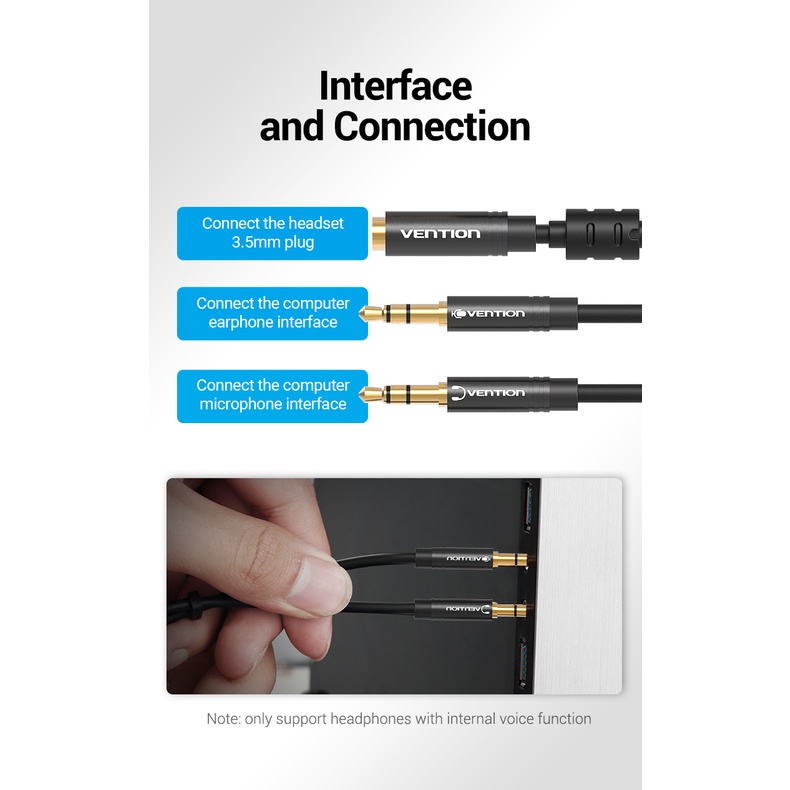 Interface and Connection

Connect the headset 3.5mm plug

VENTION

Connect the computer earphone interface

VENTION

Connect the computer microphone interface

VENTION

VENTION

VENTION

Note: only support headphones with internal voice function