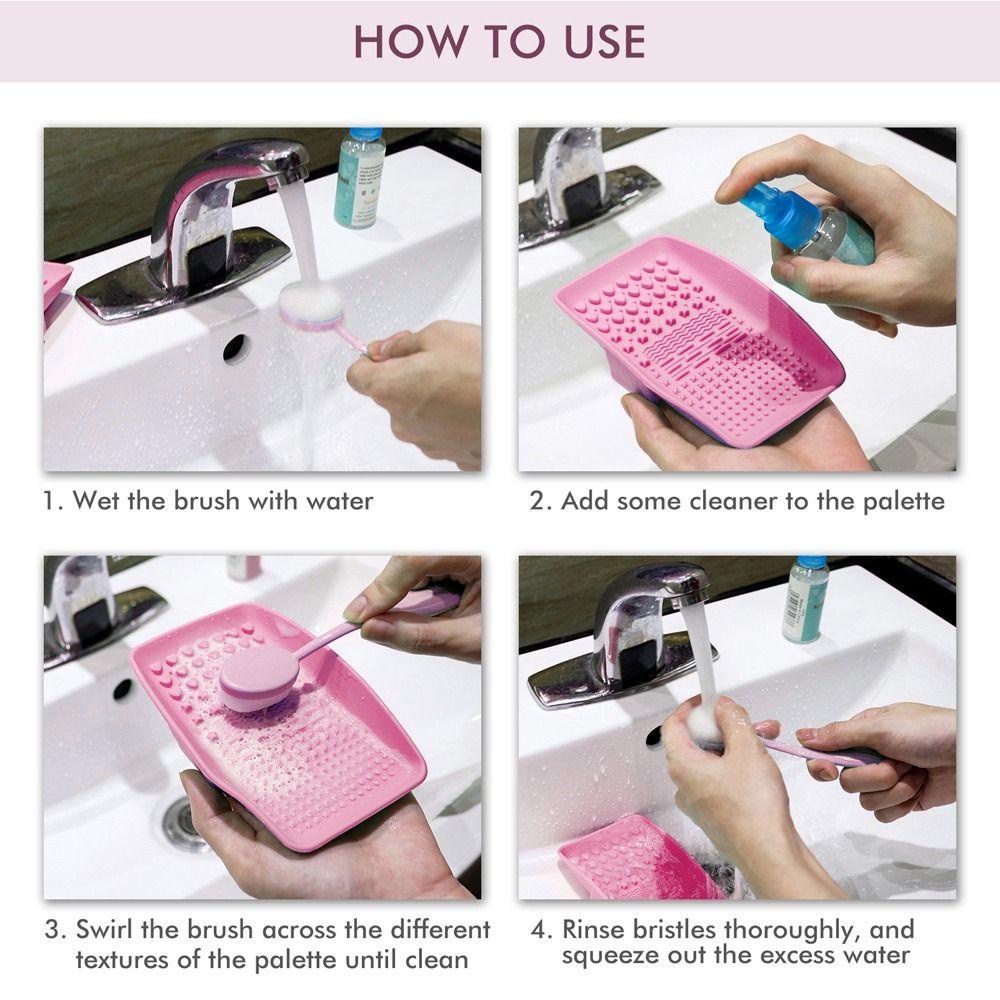 HOW TO USE

1. Wet the brush with water

2. Add some cleaner to the palette

3. Swirl the brush across the different textures of the palette until clean

4. Rinse bristles thoroughly, and squeeze out the excess water