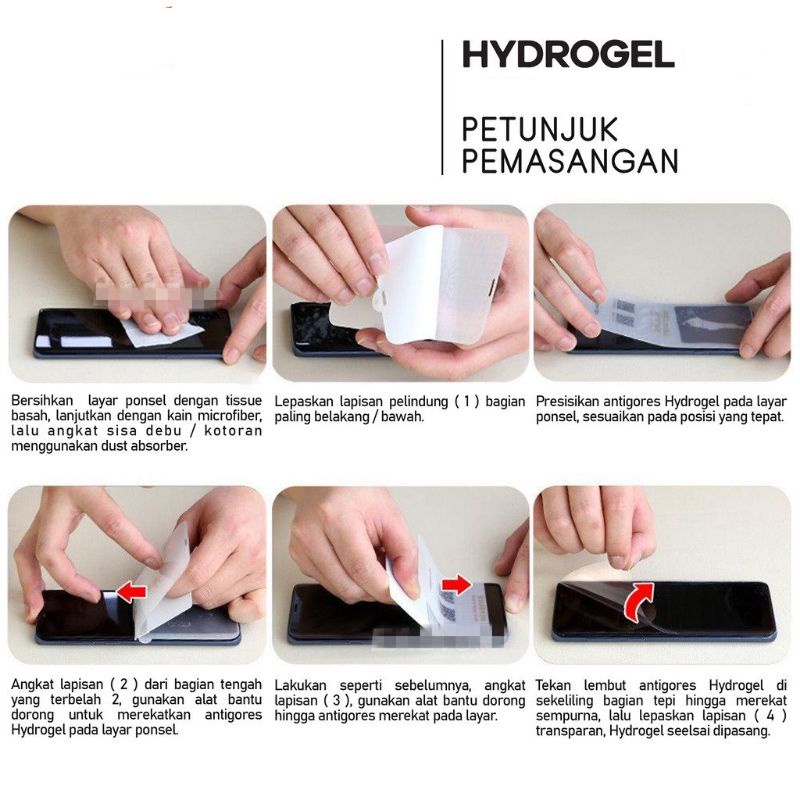 HYDROGEL

PETUNJUK PEMASANGAN

Bersihkan layar ponsel dengan tissue basah, lanjutkan dengan kain microfiber, lalu angkat sisa debu / kotoran menggunakan dust absorber.

Lepaskan lapisan pelindung ( 1 ) bagian paling belakang / bawah.

Presisikan antigores Hydrogel pada layar ponsel, sesuaikan pada posisi yang tepat.

Angkat lapisan ( 2 ) dari bagian tengah yang terbelah 2, gunakan alat bantu dorong untuk merekatkan antigores Hydrogel pada layar ponsel.

Lakukan seperti sebelumnya, angkat lapisan ( 3 ), gunakan alat bantu dorong hingga antigores merekat pada layar.

Tekan lembut antigores Hydrogel di sekeliling bagian tepi hingga merekat sempurna, lalu lepaskan lapisan ( 4 ) transparan, Hydrogel seelsai dipasang.