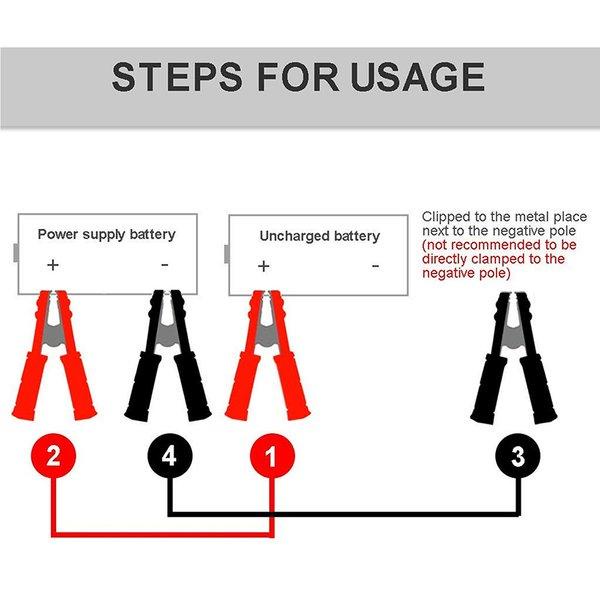 STEPS FOR USAGE

Power supply battery
+ -

Uncharged battery
+ -

Clipped to the metal place next to the negative pole (not recommended to be directly clamped to the negative pole)

2 4 1 3