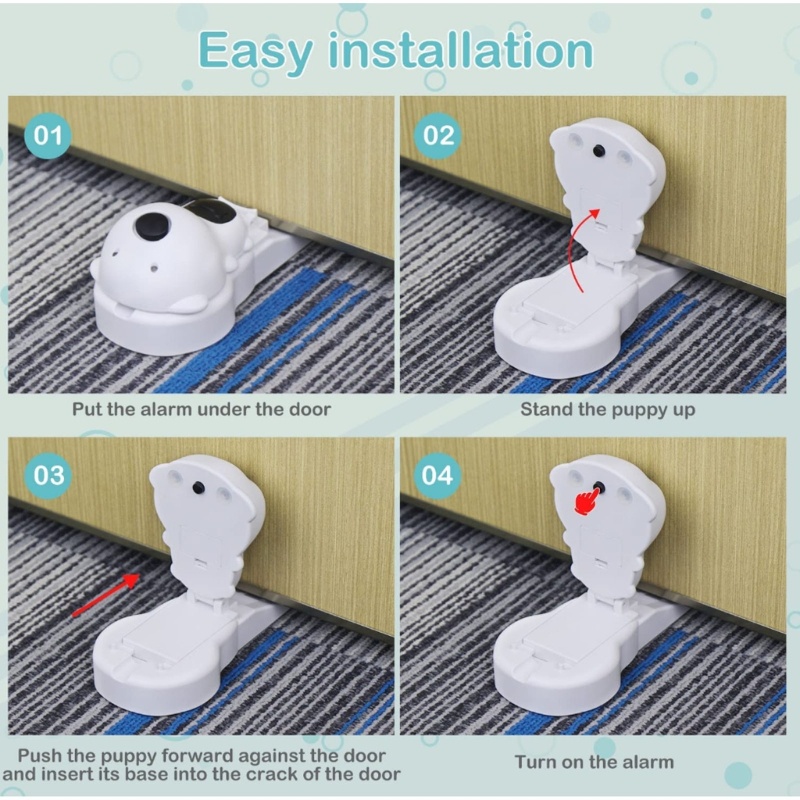 Easy installation

01

Put the alarm under the door

02

Stand the puppy up

03

Push the puppy forward against the door and insert its base into the crack of the door

04

Turn on the alarm