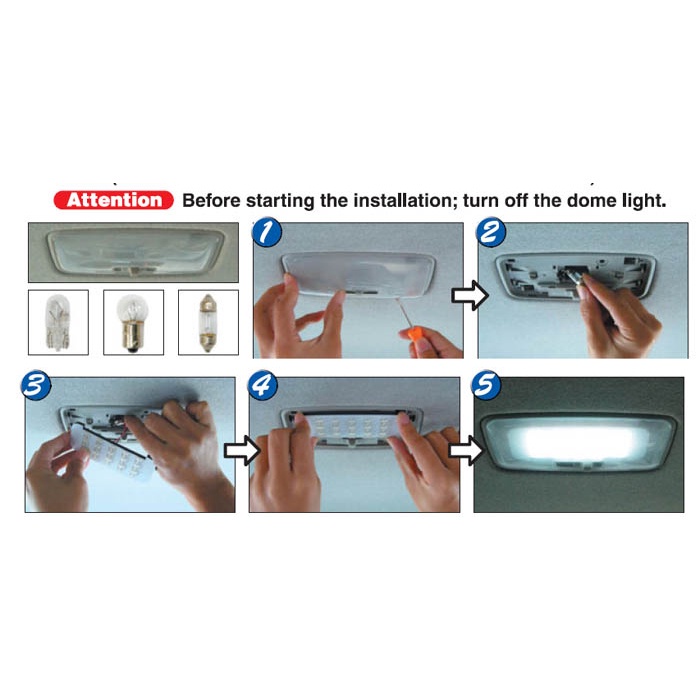 Attention Before starting the installation; turn off the dome light.

1

2

3

4

5