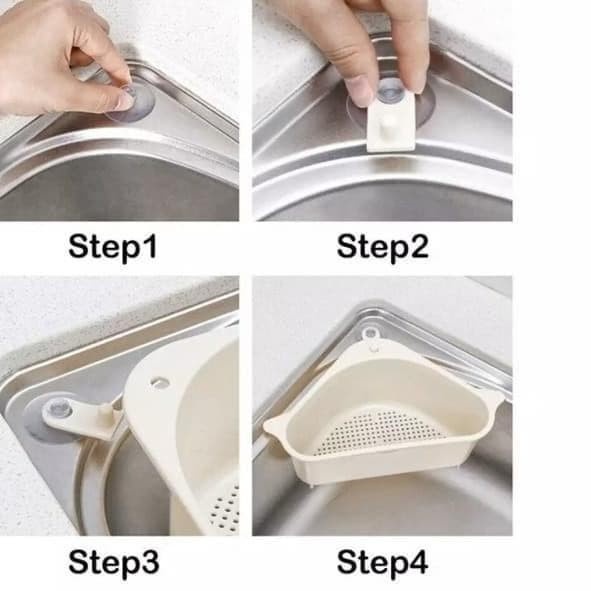 Step1

Step2

Step3

Step4