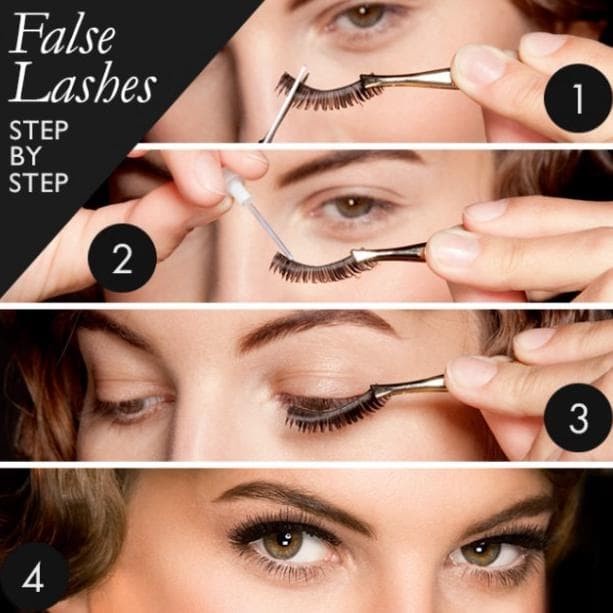 False Lashes

STEP BY STEP

1

2

3

4