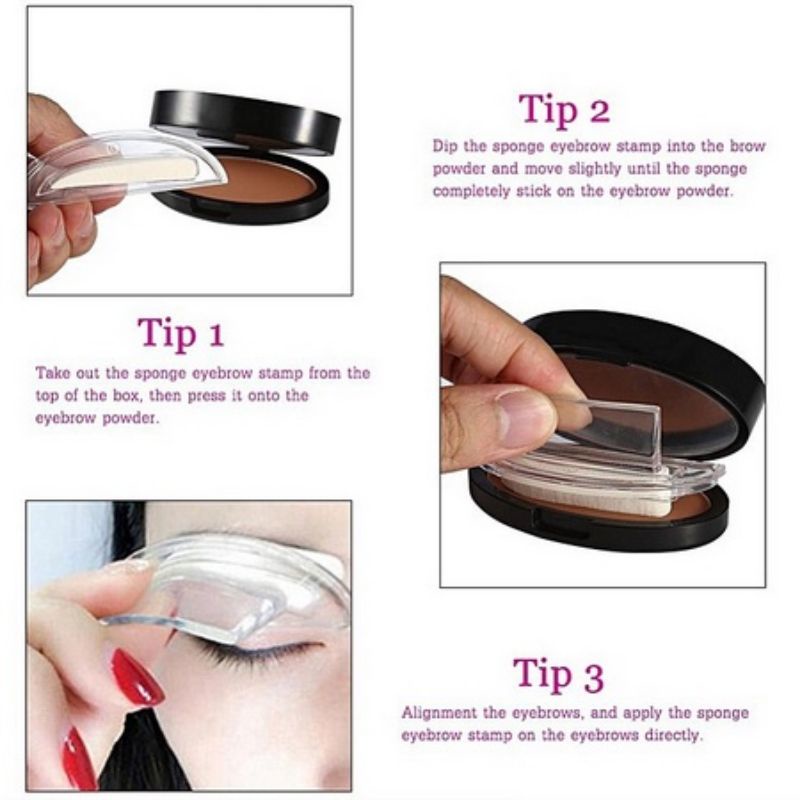 Tip 2

Dip the sponge eyebrow stamp into the brow powder and move slightly until the sponge completely stick on the eyebrow powder.

Tip 1

Take out the sponge eyebrow stamp from the top of the box, then press it onto the eyebrow powder.

Tip 3

Alignment the eyebrows, and apply the sponge eyebrow stamp on the eyebrows directly.