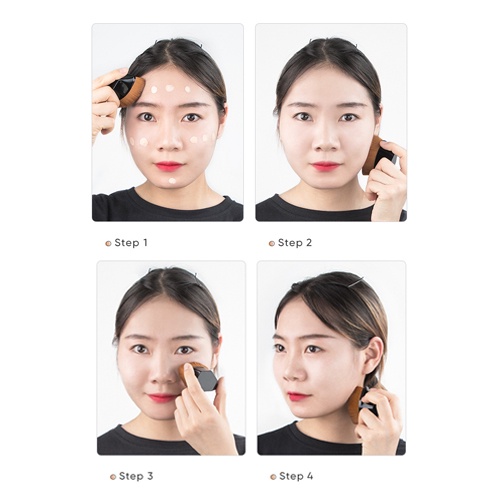 Step 1

Step 2

Step 3

Step 4