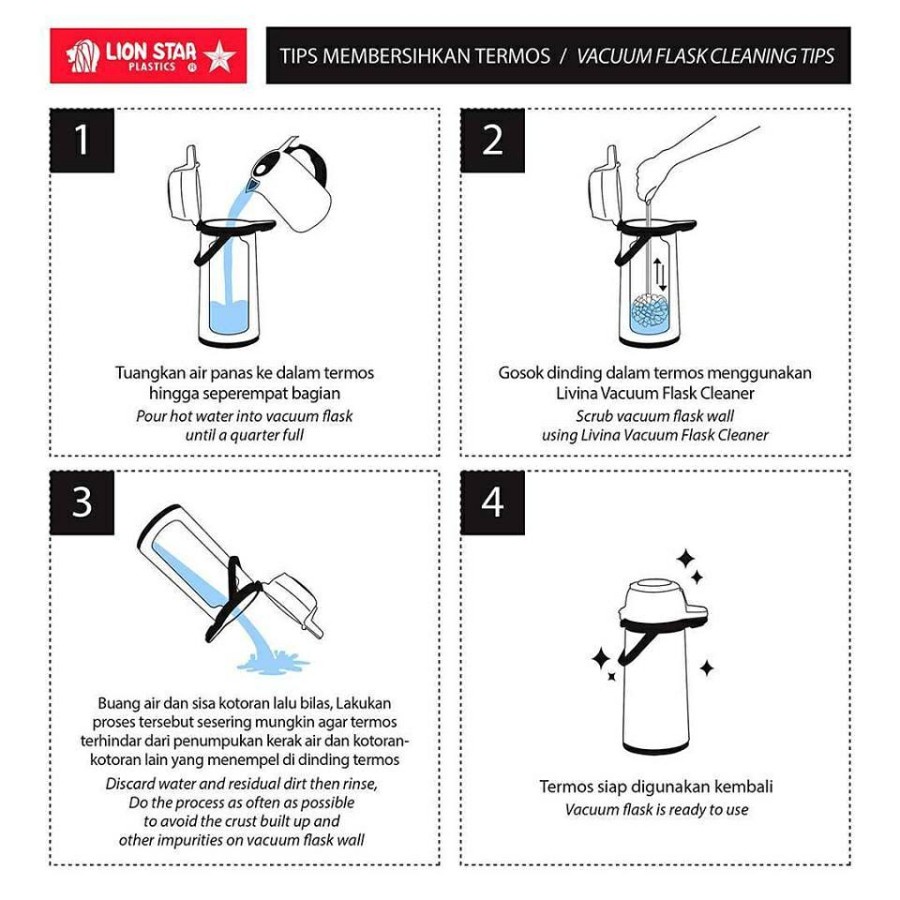 LION STAR PLASTICS

TIPS MEMBERSIHKAN TERMOS / VACUUM FLASK CLEANING TIPS

1

Tuangkan air panas ke dalam termos hingga seperempat bagian
Pour hot water into vacuum flask until a quarter full

2

Gosok dinding dalam termos menggunakan Livina Vacuum Flask Cleaner
Scrub vacuum flask wall using Livina Vacuum Flask Cleaner

3

Buang air dan sisa kotoran lalu bilas, Lakukan proses tersebut sesering mungkin agar termos terhindar dari penumpukan kerak air dan kotoran-kotoran lain yang menempel di dinding termos
Discard water and residual dirt then rinse, Do the process as often as possible to avoid the crust built up and other impurities on vacuum flask wall

4

Termos siap digunakan kembali
Vacuum flask is ready to use