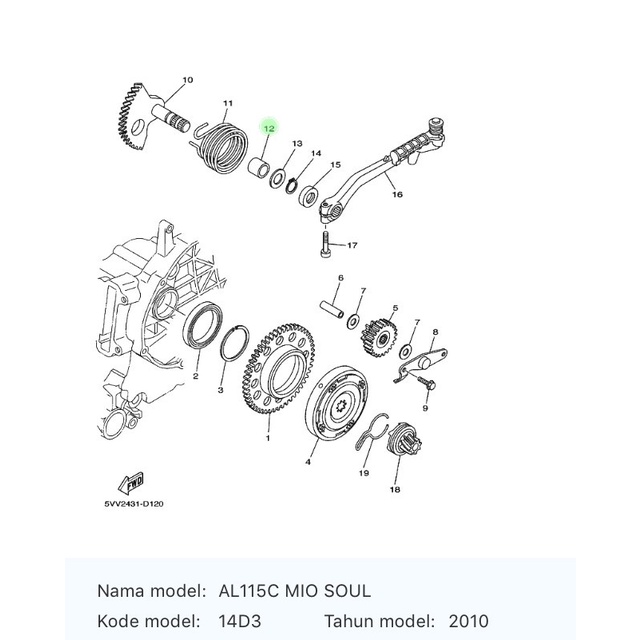 10
11
12
13
14
15
16
17
6
7
5
7
8
9
2
3
1
4
19
18
FWD
5VV2431-D120

Nama model: AL115C MIO SOUL

Kode model: 14D3 Tahun model: 2010