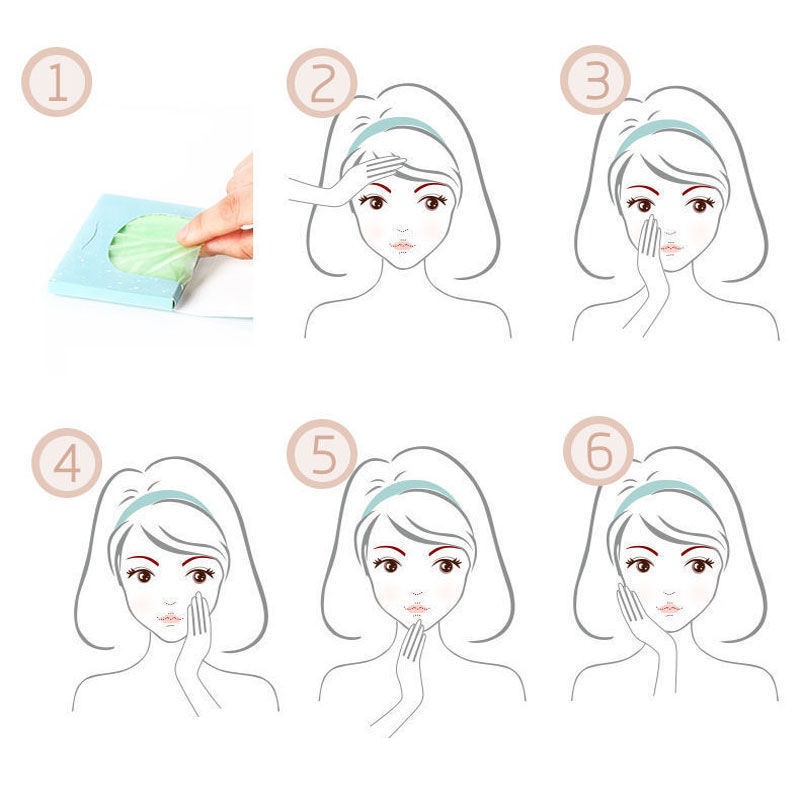 1

2

3

4

5

6