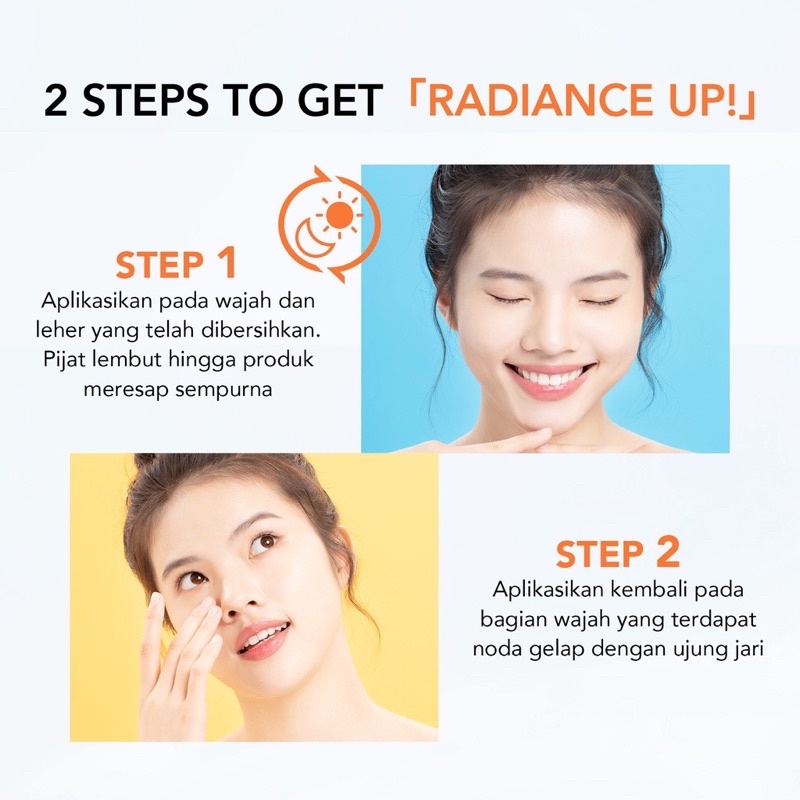 2 STEPS TO GET 「RADIANCE UP!」

STEP 1
Aplikasikan pada wajah dan leher yang telah dibersihkan. Pijat lembut hingga produk meresap sempurna

STEP 2
Aplikasikan kembali pada bagian wajah yang terdapat noda gelap dengan ujung jari