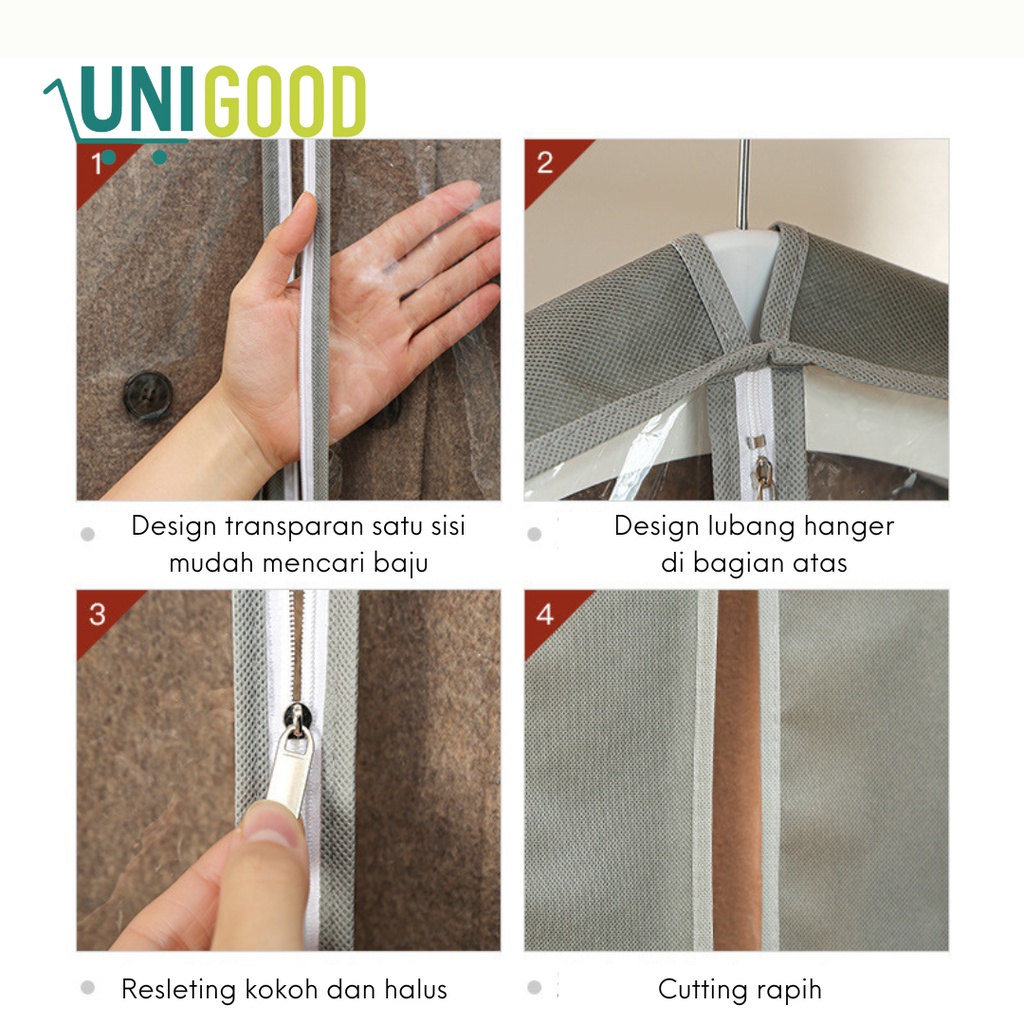 UNIGOOD

1

Design transparan satu sisi mudah mencari baju

2

Design lubang hanger di bagian atas

3

Resleting kokoh dan halus

4

Cutting rapih