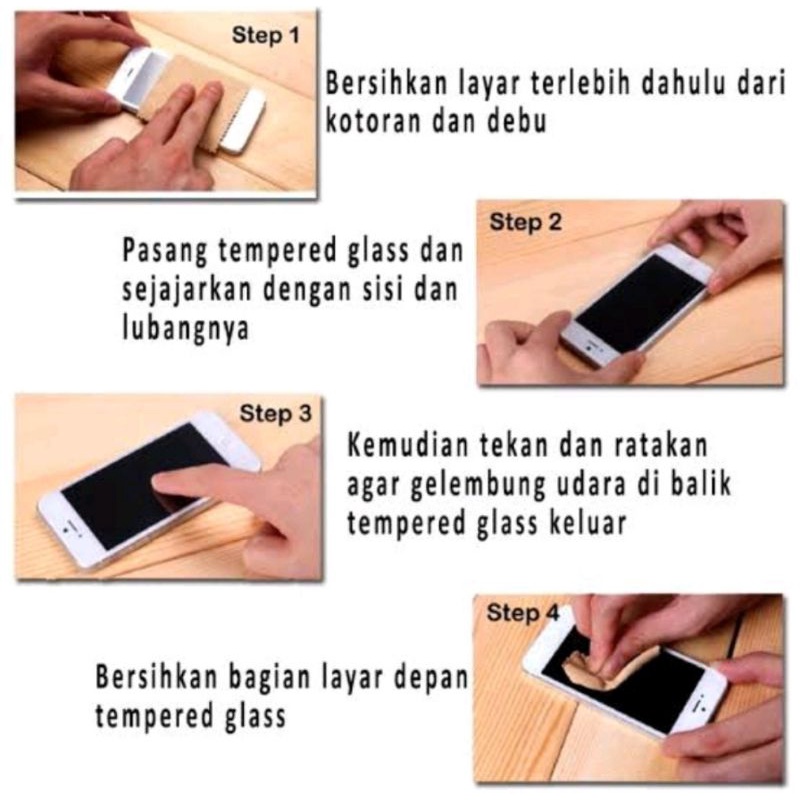 Step 1

Bersihkan layar terlebih dahulu dari kotoran dan debu

Step 2

Pasang tempered glass dan sejajarkan dengan sisi dan lubangnya

Step 3

Kemudian tekan dan ratakan agar gelembung udara di balik tempered glass keluar

Step 4

Bersihkan bagian layar depan tempered glass