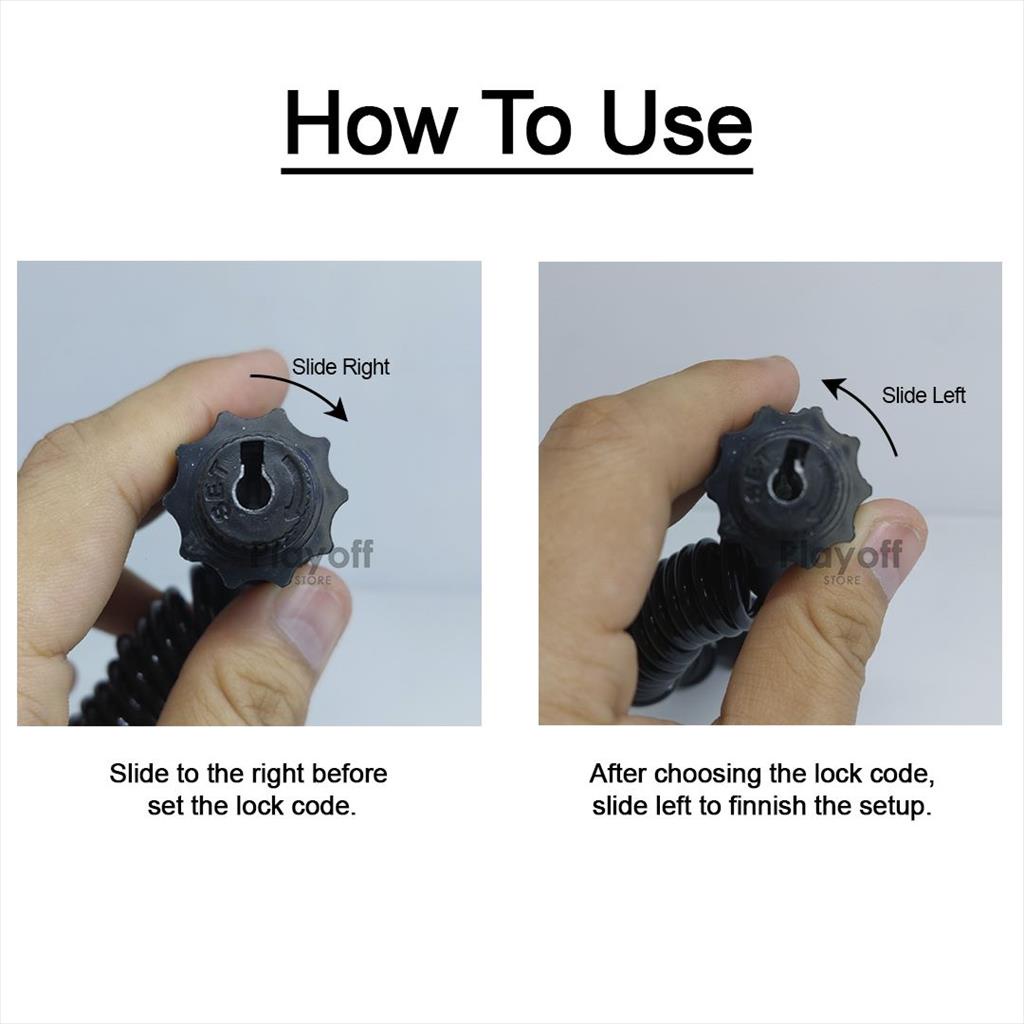 How To Use

Slide Right

SET

Playoff
STORE

Slide to the right before set the lock code.

Slide Left

SET

Playoff
STORE

After choosing the lock code, slide left to finnish the setup.