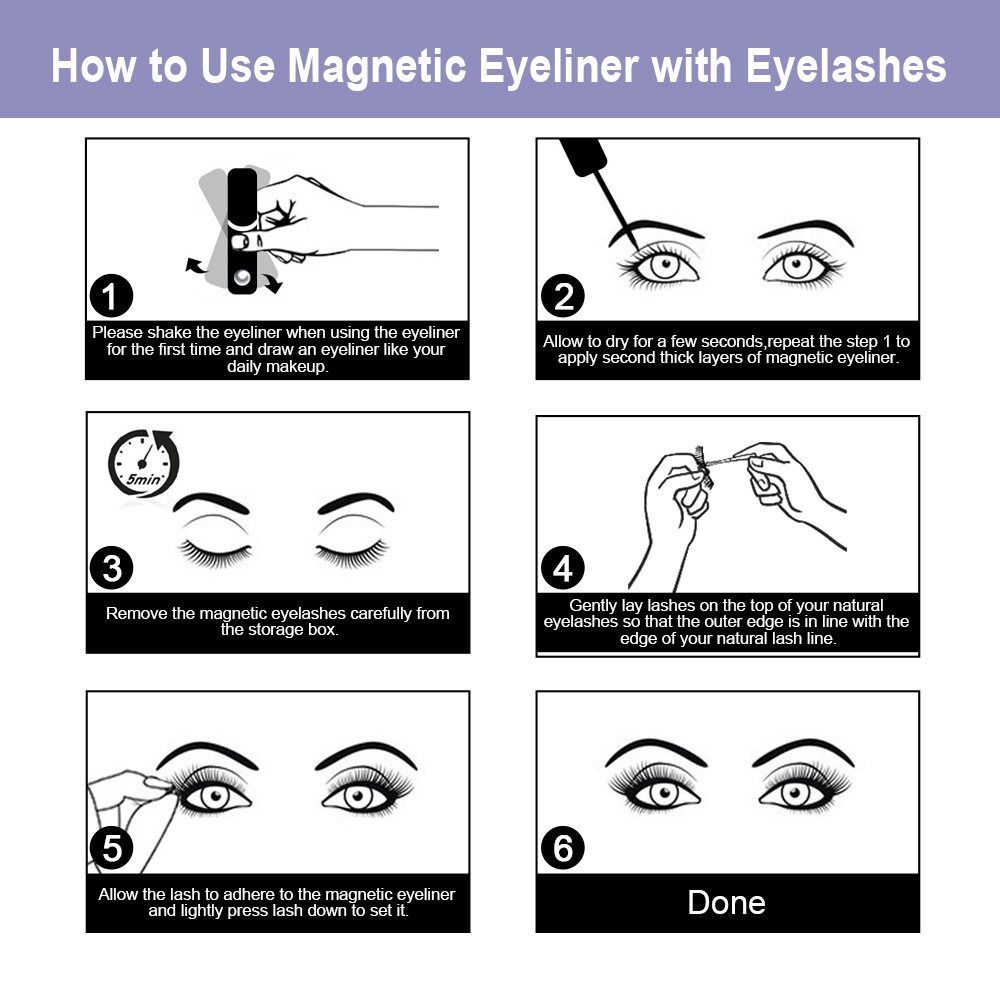 How to Use Magnetic Eyeliner with Eyelashes

1

Please shake the eyeliner when using the eyeliner for the first time and draw an eyeliner like your daily makeup.

2

Allow to dry for a few seconds,repeat the step 1 to apply second thick layers of magnetic eyeliner.

5min

3

Remove the magnetic eyelashes carefully from the storage box.

4

Gently lay lashes on the top of your natural eyelashes so that the outer edge is in line with the edge of your natural lash line.

5

Allow the lash to adhere to the magnetic eyeliner and lightly press lash down to set it.

6

Done