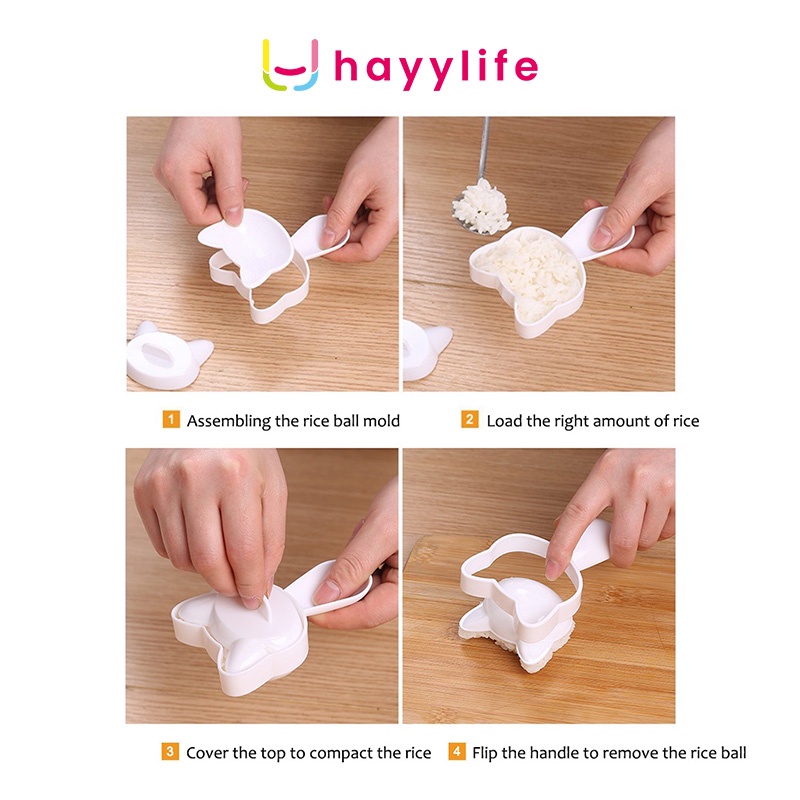 hayylife

1 Assembling the rice ball mold

2 Load the right amount of rice

3 Cover the top to compact the rice

4 Flip the handle to remove the rice ball