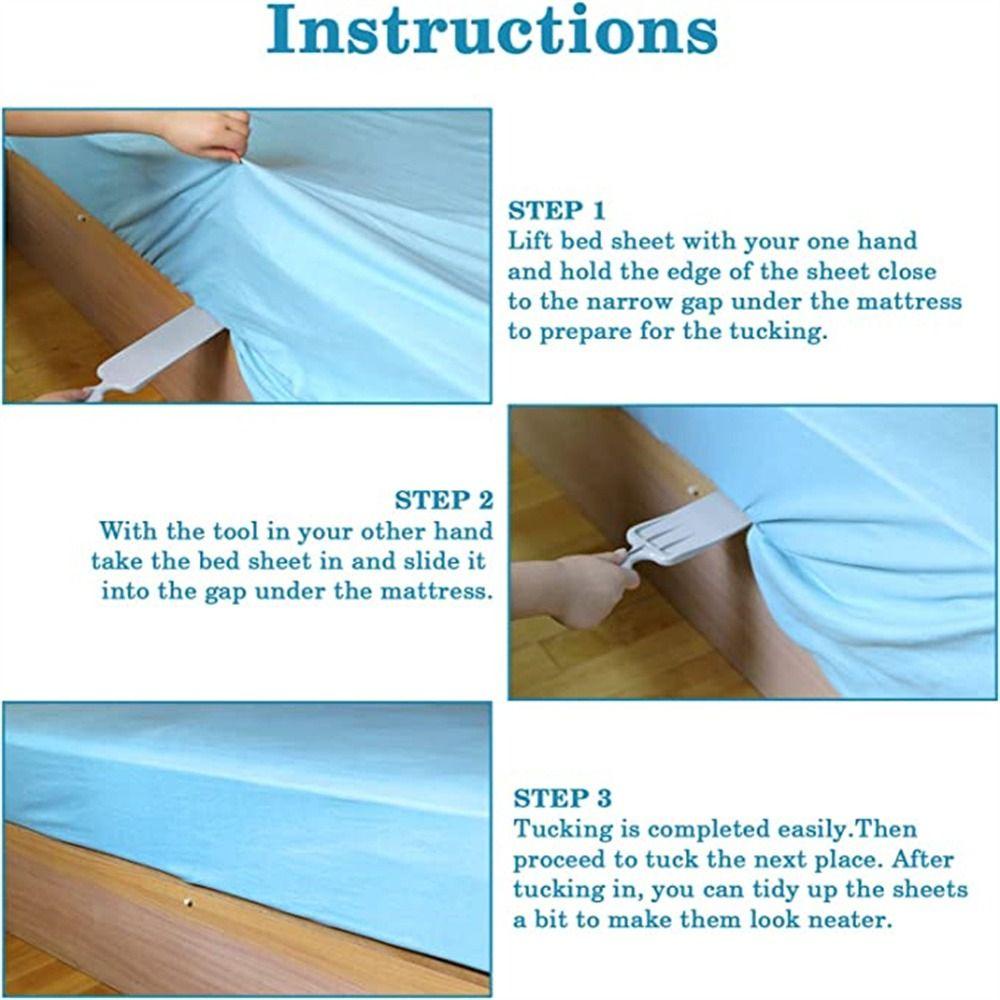 Instructions

STEP 1
Lift bed sheet with your one hand and hold the edge of the sheet close to the narrow gap under the mattress to prepare for the tucking.

STEP 2
With the tool in your other hand take the bed sheet in and slide it into the gap under the mattress.

STEP 3
Tucking is completed easily.Then proceed to tuck the next place. After tucking in, you can tidy up the sheets a bit to make them look neater.