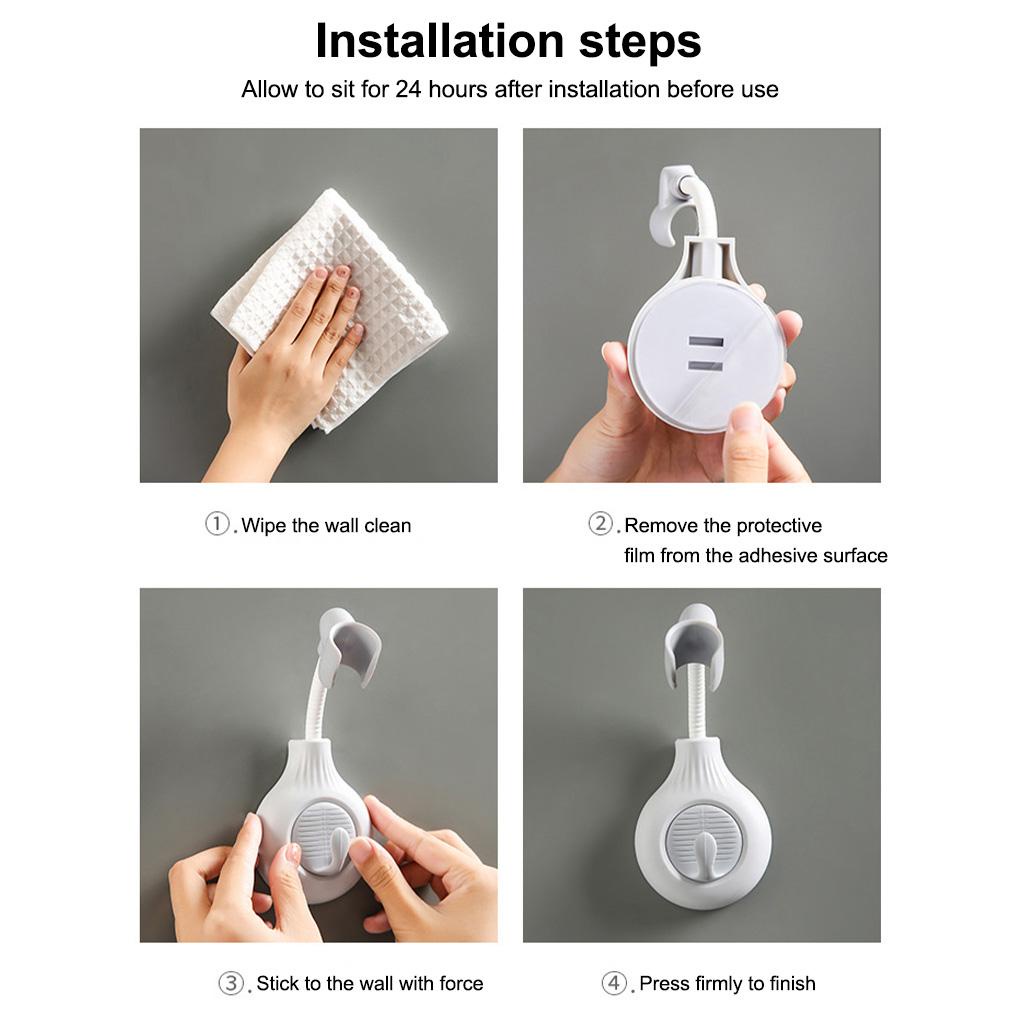 Installation steps

Allow to sit for 24 hours after installation before use

①. Wipe the wall clean

②. Remove the protective film from the adhesive surface

③. Stick to the wall with force

④. Press firmly to finish