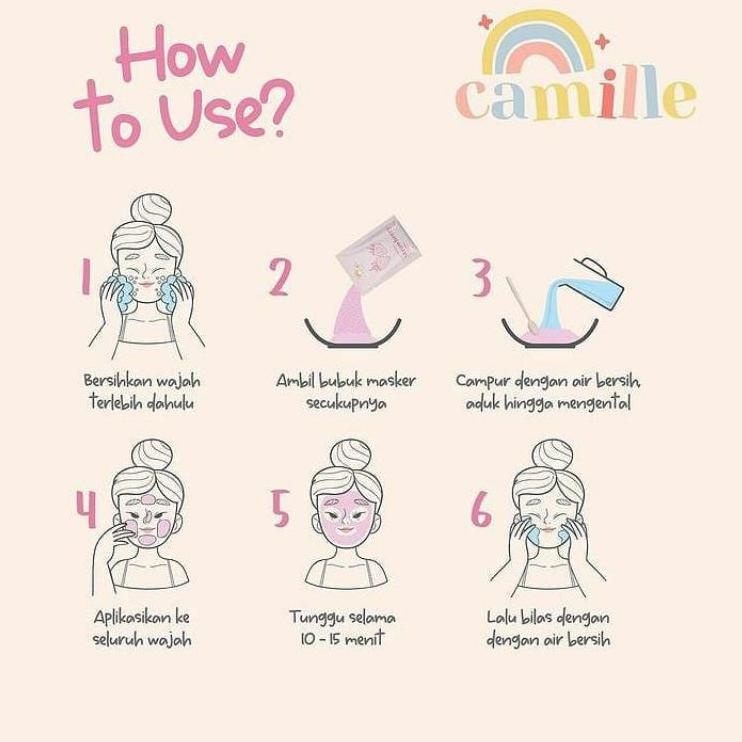 How to Use?

camille

1
Bersihkan wajah terlebih dahulu

2
Ambil bubuk masker secukupnya

3
Campur dengan air bersih, aduk hingga mengental

4
Aplikasikan ke seluruh wajah

5
Tunggu selama 10 - 15 menit

6
Lalu bilas dengan dengan air bersih