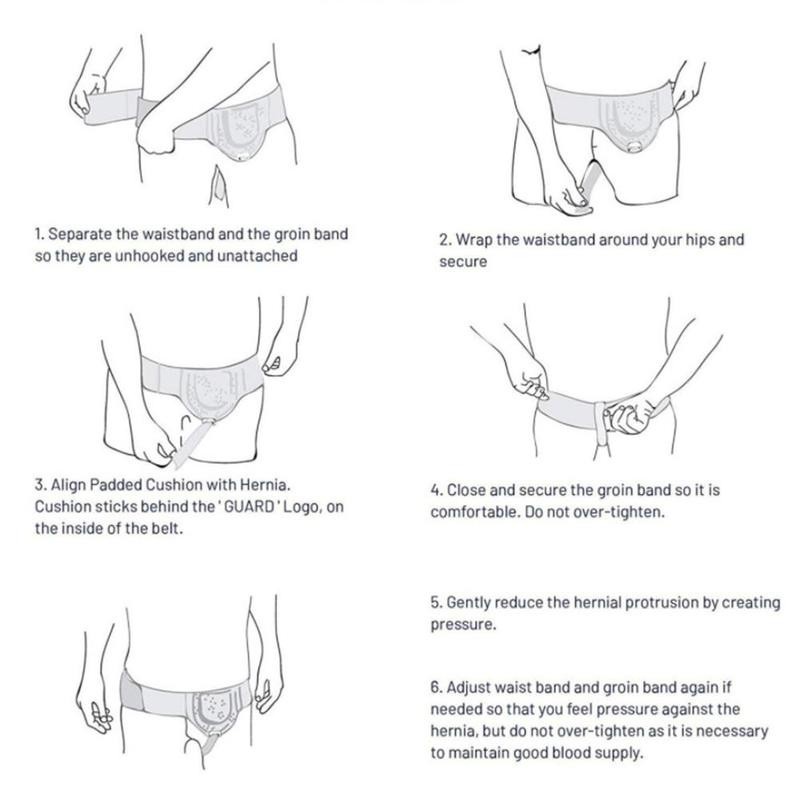 1. Separate the waistband and the groin band so they are unhooked and unattached

2. Wrap the waistband around your hips and secure

3. Align Padded Cushion with Hernia. Cushion sticks behind the ' GUARD ' Logo, on the inside of the belt.

4. Close and secure the groin band so it is comfortable. Do not over-tighten.

5. Gently reduce the hernial protrusion by creating pressure.

6. Adjust waist band and groin band again if needed so that you feel pressure against the hernia, but do not over-tighten as it is necessary to maintain good blood supply.