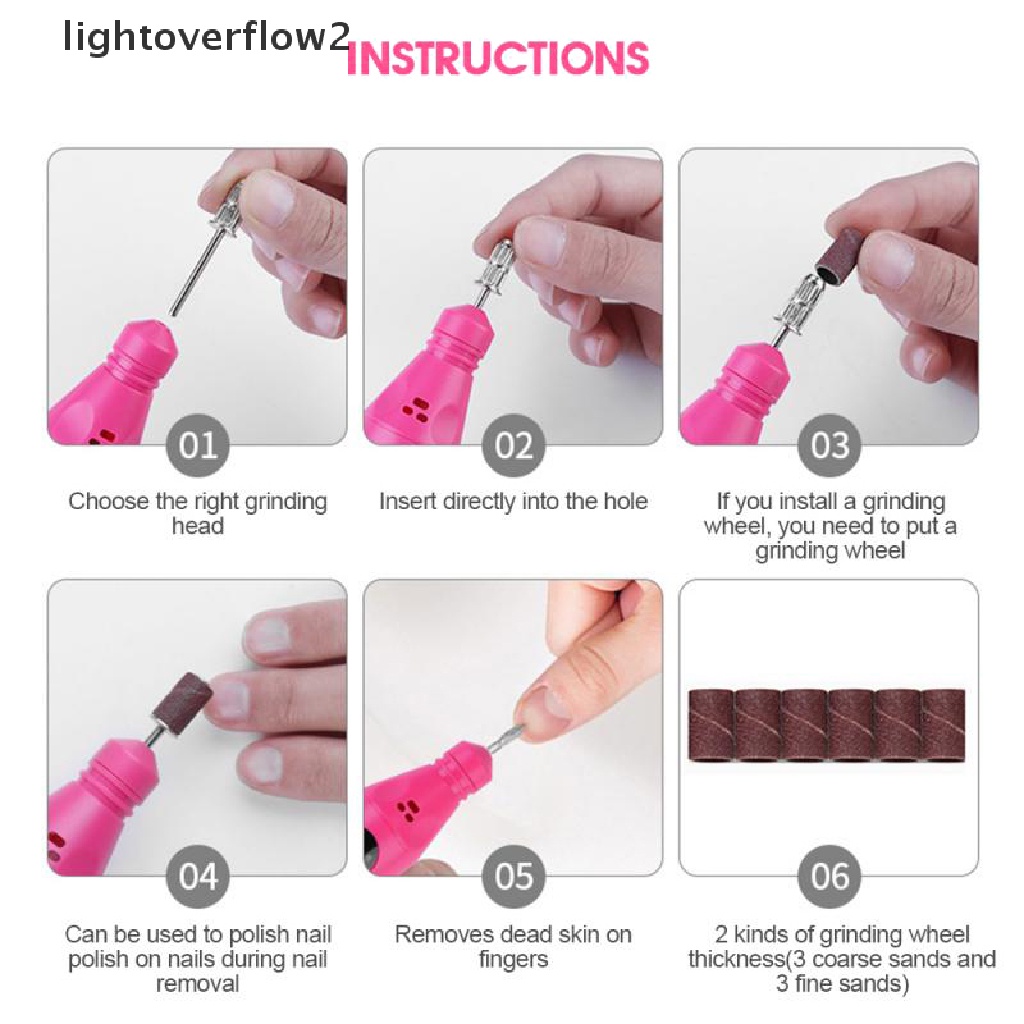 lightoverflow2

INSTRUCTIONS

01

Choose the right grinding head

02

Insert directly into the hole

03

If you install a grinding wheel, you need to put a grinding wheel

04

Can be used to polish nail polish on nails during nail removal

05

Removes dead skin on fingers

06

2 kinds of grinding wheel thickness(3 coarse sands and 3 fine sands)