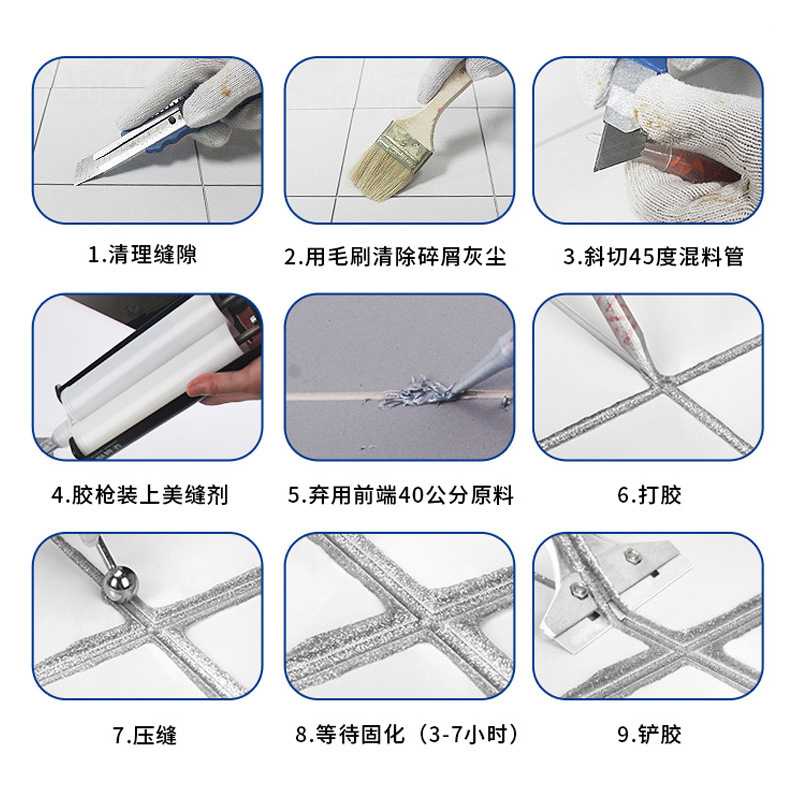 1.清理缝隙

2.用毛刷清除碎屑灰尘

3.斜切45度混料管

4.胶枪装上美缝剂

5.弃用前端40公分原料

6.打胶

7.压缝

8.等待固化（3-7小时）

9.铲胶