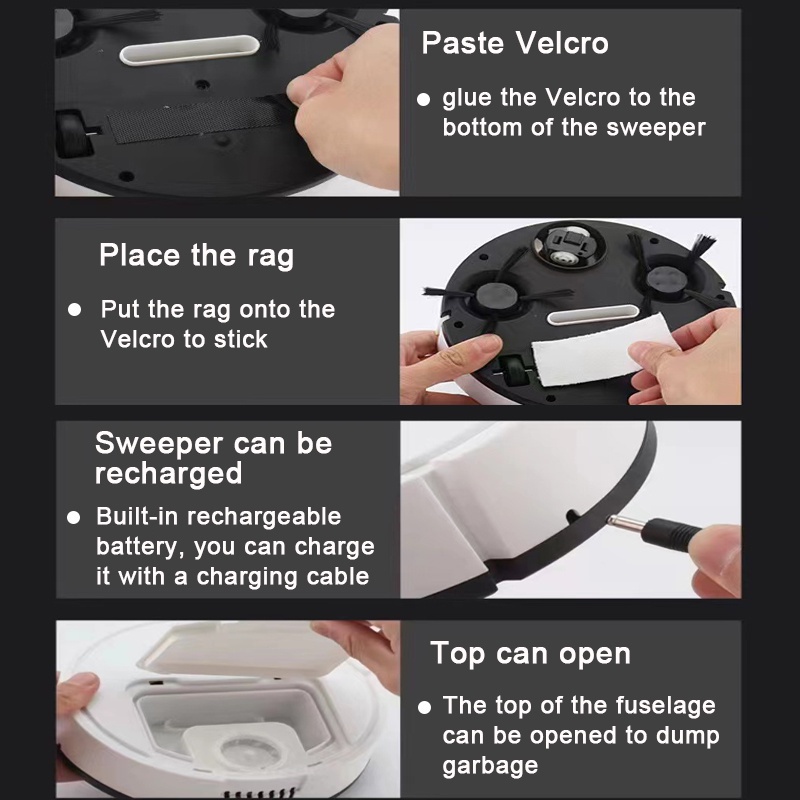 Paste Velcro

● glue the Velcro to the bottom of the sweeper

Place the rag

● Put the rag onto the Velcro to stick

Sweeper can be recharged

● Built-in rechargeable battery, you can charge it with a charging cable

Top can open

● The top of the fuselage can be opened to dump garbage