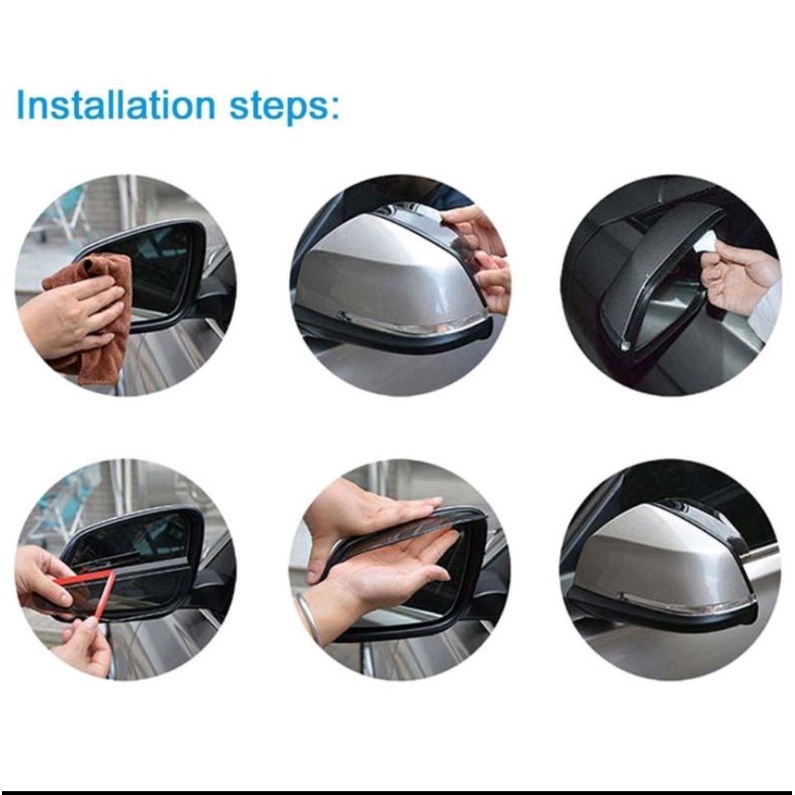 Installation steps: