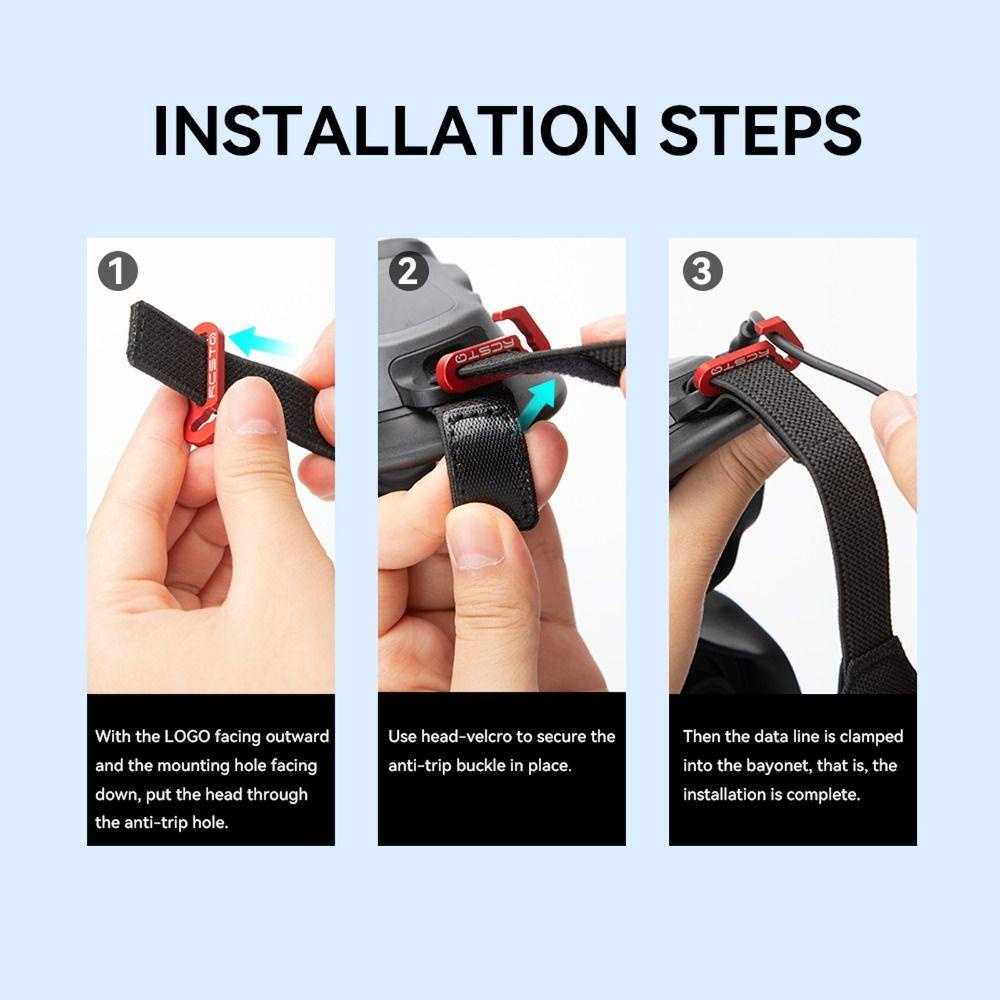 INSTALLATION STEPS

1

RCSTQ

With the LOGO facing outward and the mounting hole facing down, put the head through the anti-trip hole.

2

RCSTQ

Use head-velcro to secure the anti-trip buckle in place.

3

RCSTQ

Then the data line is clamped into the bayonet, that is, the installation is complete.