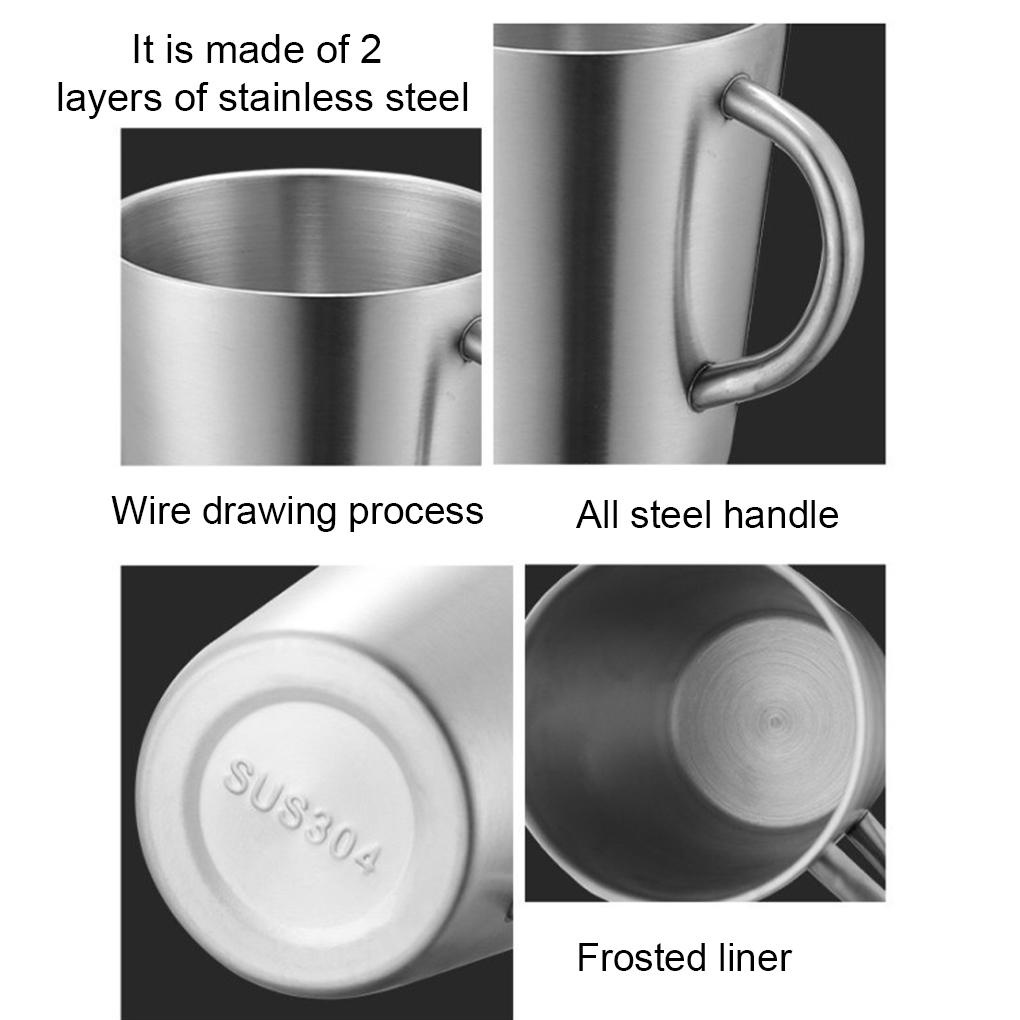 It is made of 2 layers of stainless steel

Wire drawing process

All steel handle

SUS304

Frosted liner