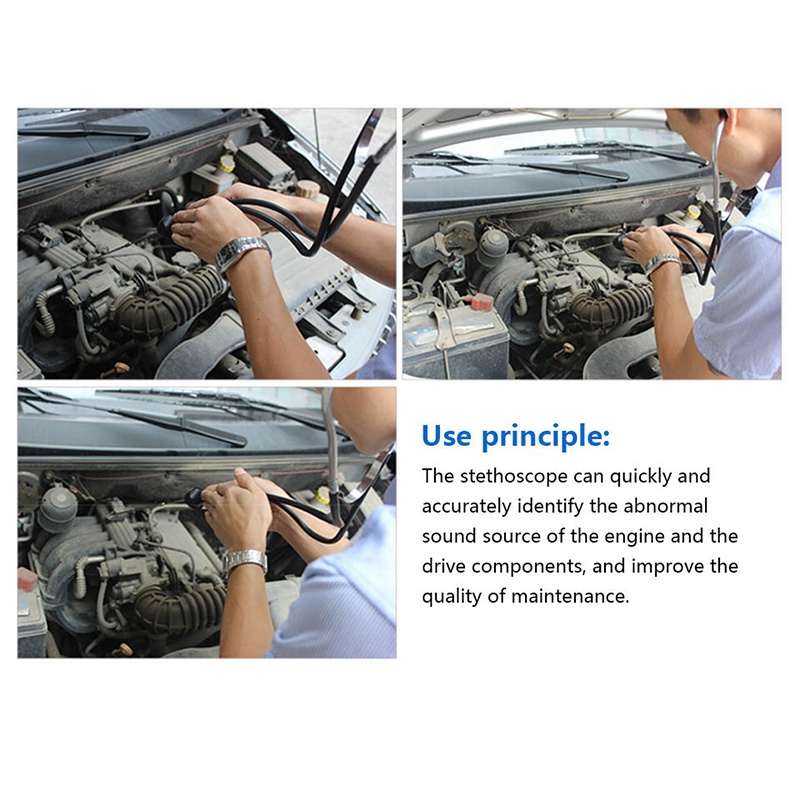 Use principle:

The stethoscope can quickly and accurately identify the abnormal sound source of the engine and the drive components, and improve the quality of maintenance.