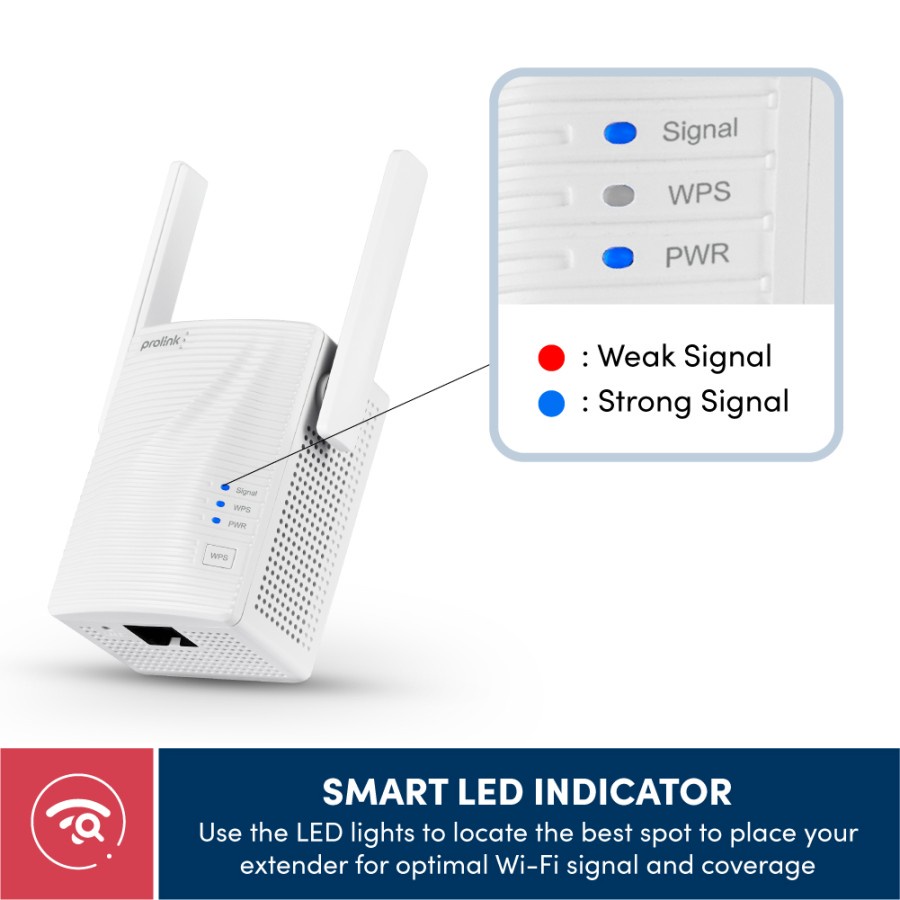 Signal
WPS
PWR

: Weak Signal
: Strong Signal

prolink

Signal
WPS
PWR
WPS

SMART LED INDICATOR
Use the LED lights to locate the best spot to place your extender for optimal Wi-Fi signal and coverage