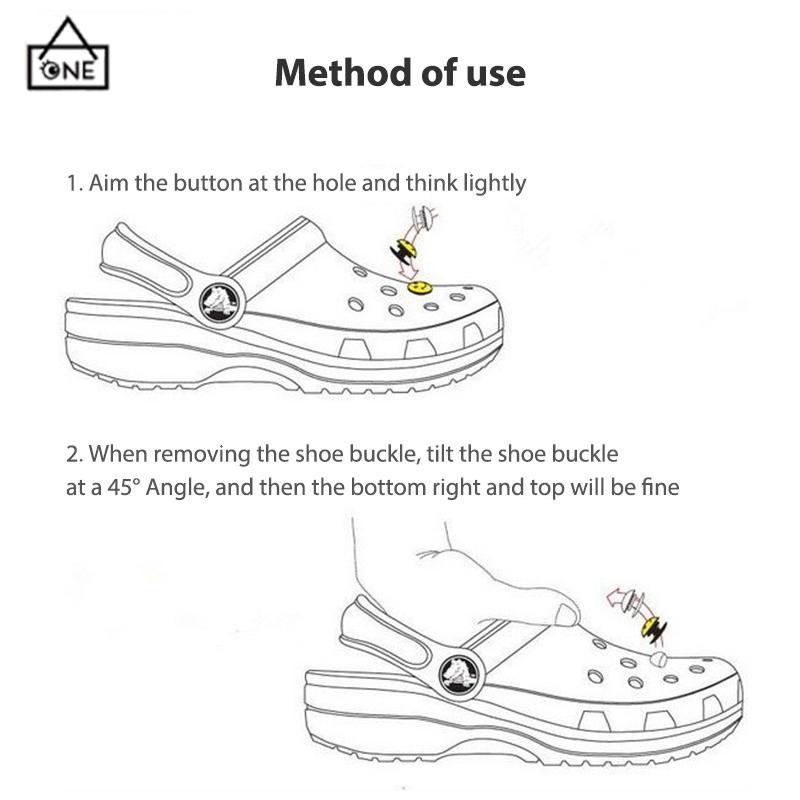 ONE

Method of use

1. Aim the button at the hole and think lightly

2. When removing the shoe buckle, tilt the shoe buckle at a 45° Angle, and then the bottom right and top will be fine