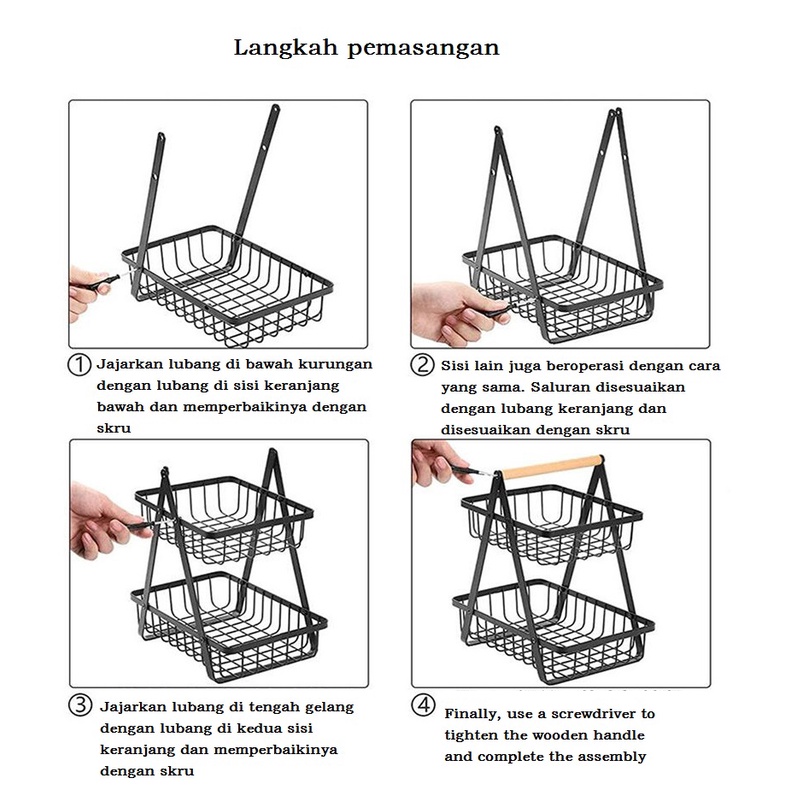 Langkah pemasangan

① Jajarkan lubang di bawah kurungan dengan lubang di sisi keranjang bawah dan memperbaikinya dengan skru

② Sisi lain juga beroperasi dengan cara yang sama. Saluran disesuaikan dengan lubang keranjang dan disesuaikan dengan skru

③ Jajarkan lubang di tengah gelang dengan lubang di kedua sisi keranjang dan memperbaikinya dengan skru

④ Finally, use a screwdriver to tighten the wooden handle and complete the assembly