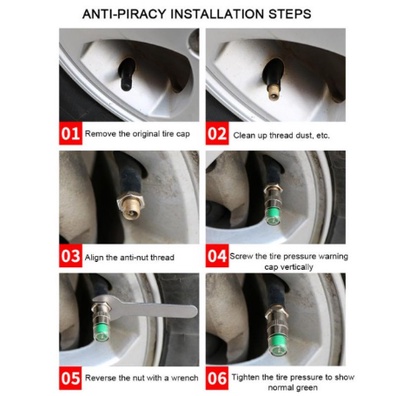 ANTI-PIRACY INSTALLATION STEPS

01 Remove the original tire cap

02 Clean up thread dust, etc.

03 Align the anti-nut thread

04 Screw the tire pressure warning cap vertically

05 Reverse the nut with a wrench

06 Tighten the tire pressure to show normal green